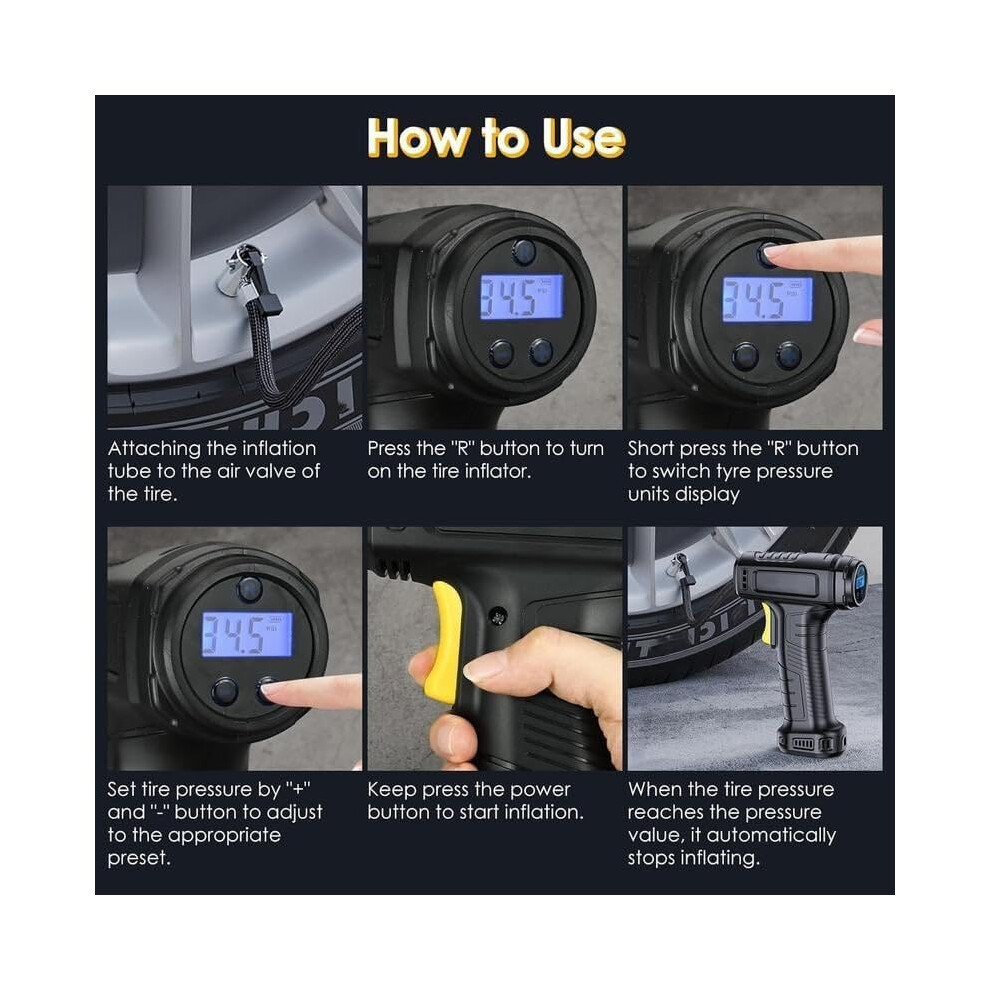 How to Use

Attaching the inflation tube to the air valve of the tire.

Press the "R" button to turn on the tire inflator.

Short press the "R" button to switch tyre pressure units display

Set tire pressure by "+" and "-" button to adjust to the appropriate preset.

Keep press the power button to start inflation.

When the tire pressure reaches the pressure value, it automatically stops inflating.