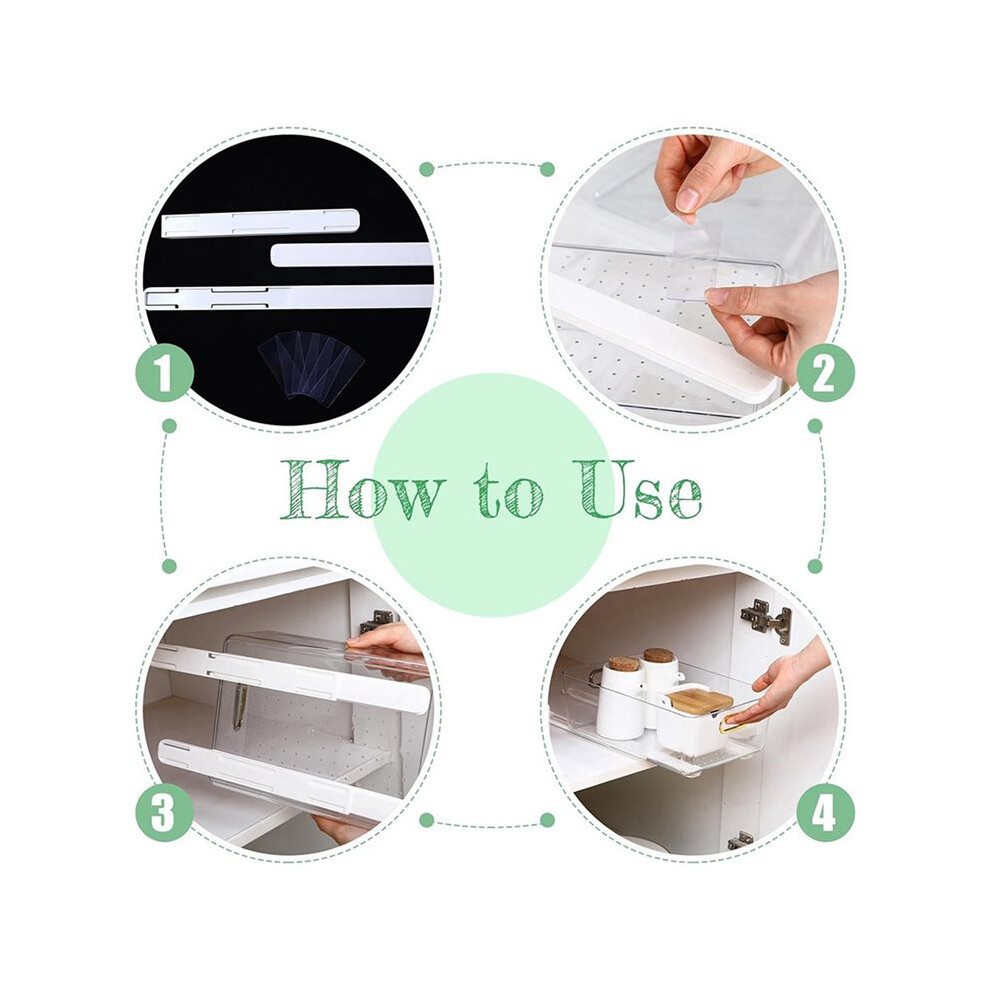 1

2

How to Use

3

4