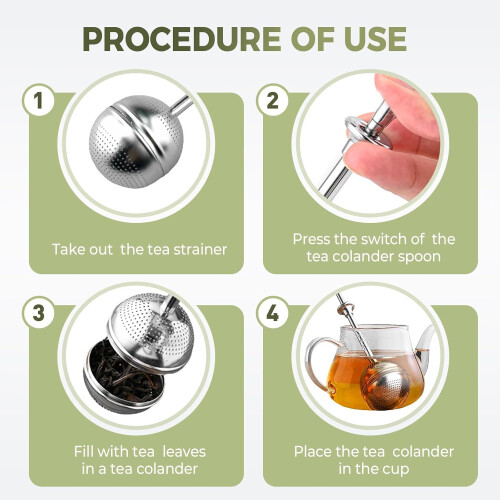 PROCEDURE OF USE

1

Take out the tea strainer

2

Press the switch of the tea colander spoon

3

Fill with tea leaves in a tea colander

4

Place the tea colander in the cup