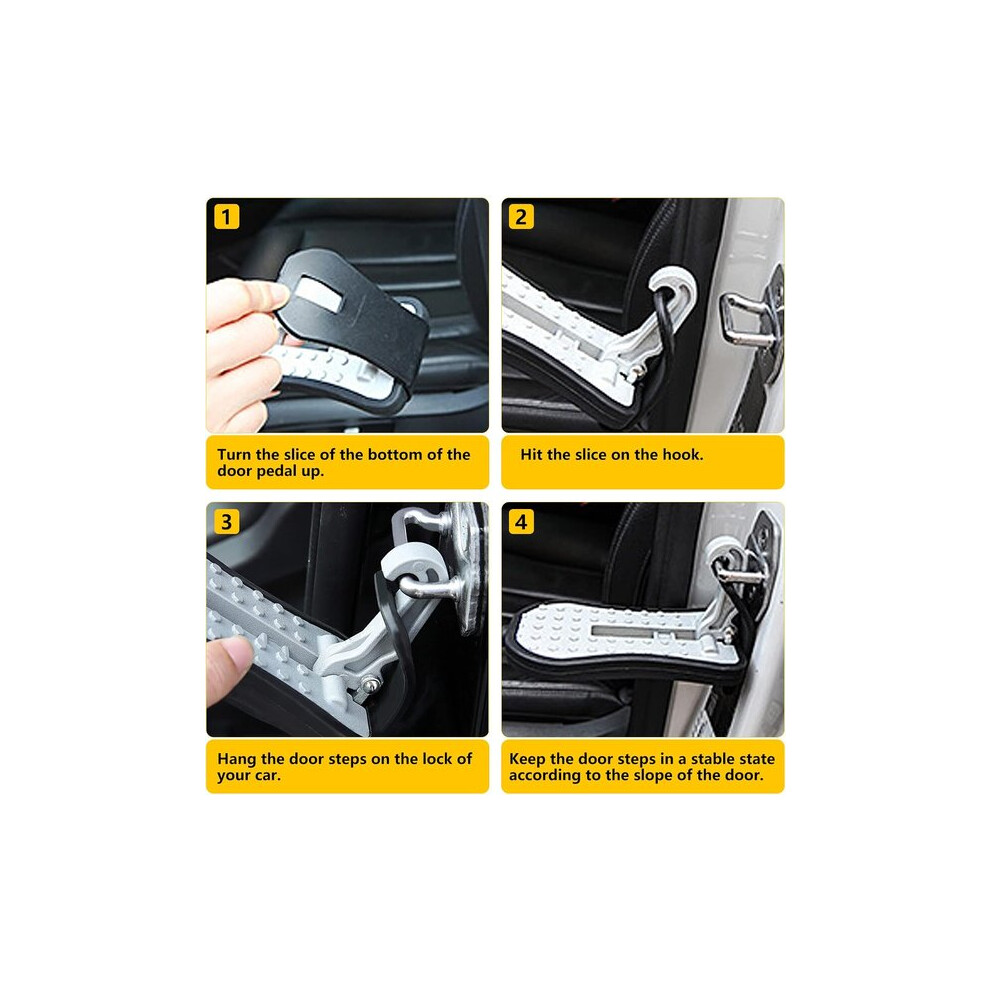 1

Turn the slice of the bottom of the door pedal up.

2

Hit the slice on the hook.

3

Hang the door steps on the lock of your car.

4

Keep the door steps in a stable state according to the slope of the door.