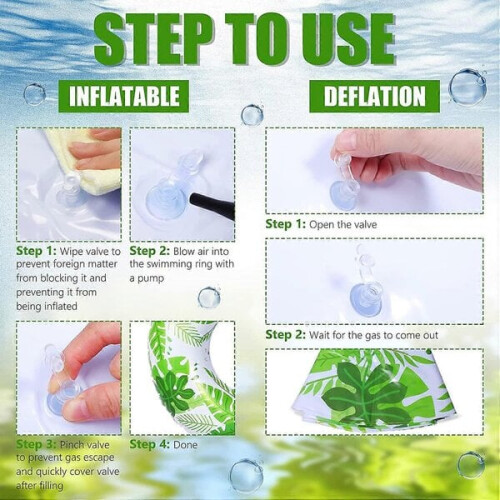 STEP TO USE

INFLATABLE

Step 1: Wipe valve to prevent foreign matter from blocking it and preventing it from being inflated

Step 2: Blow air into the swimming ring with a pump

Step 3: Pinch valve to prevent gas escape and quickly cover valve after filling

Step 4: Done

DEFLATION

Step 1: Open the valve

Step 2: Wait for the gas to come out