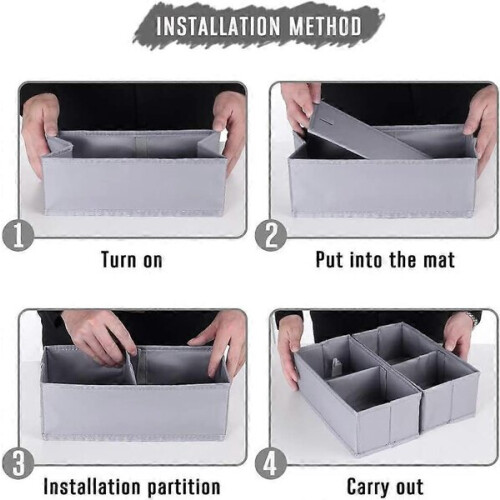 INSTALLATION METHOD

1

Turn on

2

Put into the mat

3

Installation partition

4

Carry out