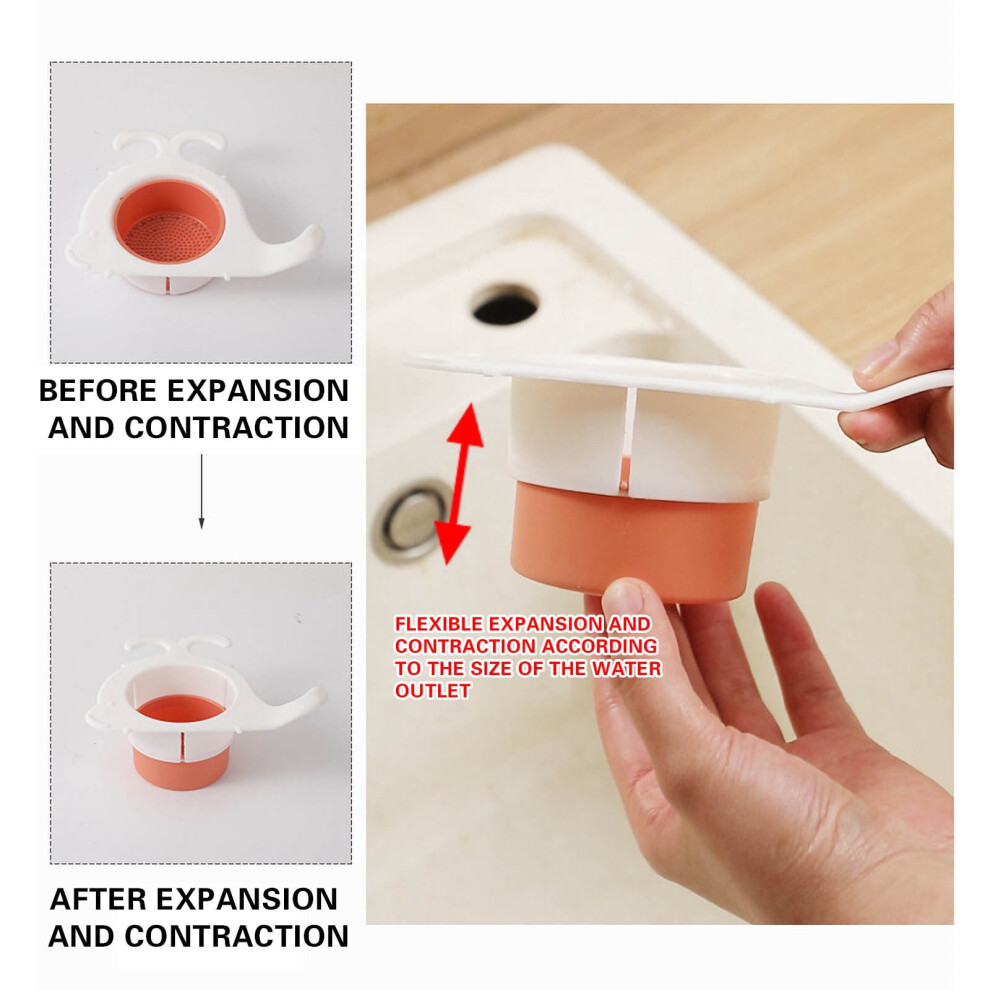 BEFORE EXPANSION AND CONTRACTION

AFTER EXPANSION AND CONTRACTION

FLEXIBLE EXPANSION AND CONTRACTION ACCORDING TO THE SIZE OF THE WATER OUTLET