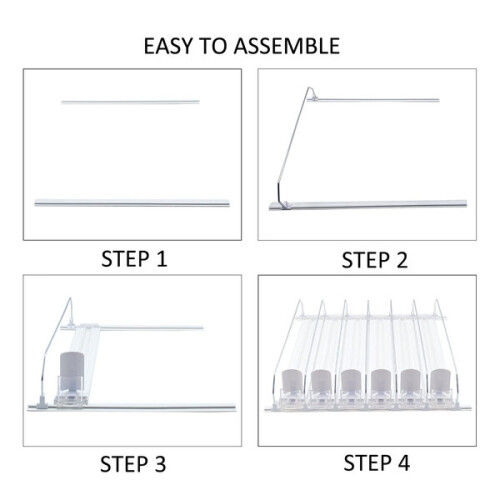 EASY TO ASSEMBLE

STEP 1

STEP 2

STEP 3

STEP 4