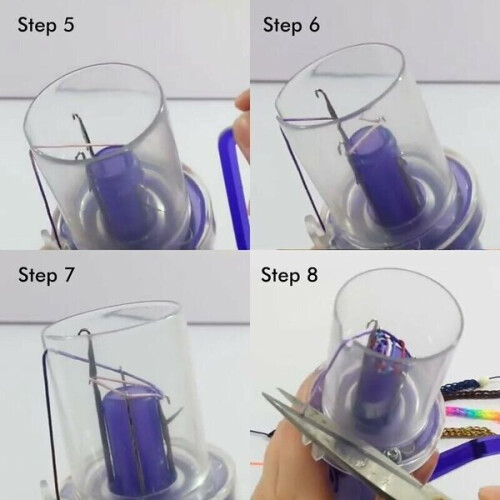 Step 5

Step 6

Step 7

Step 8