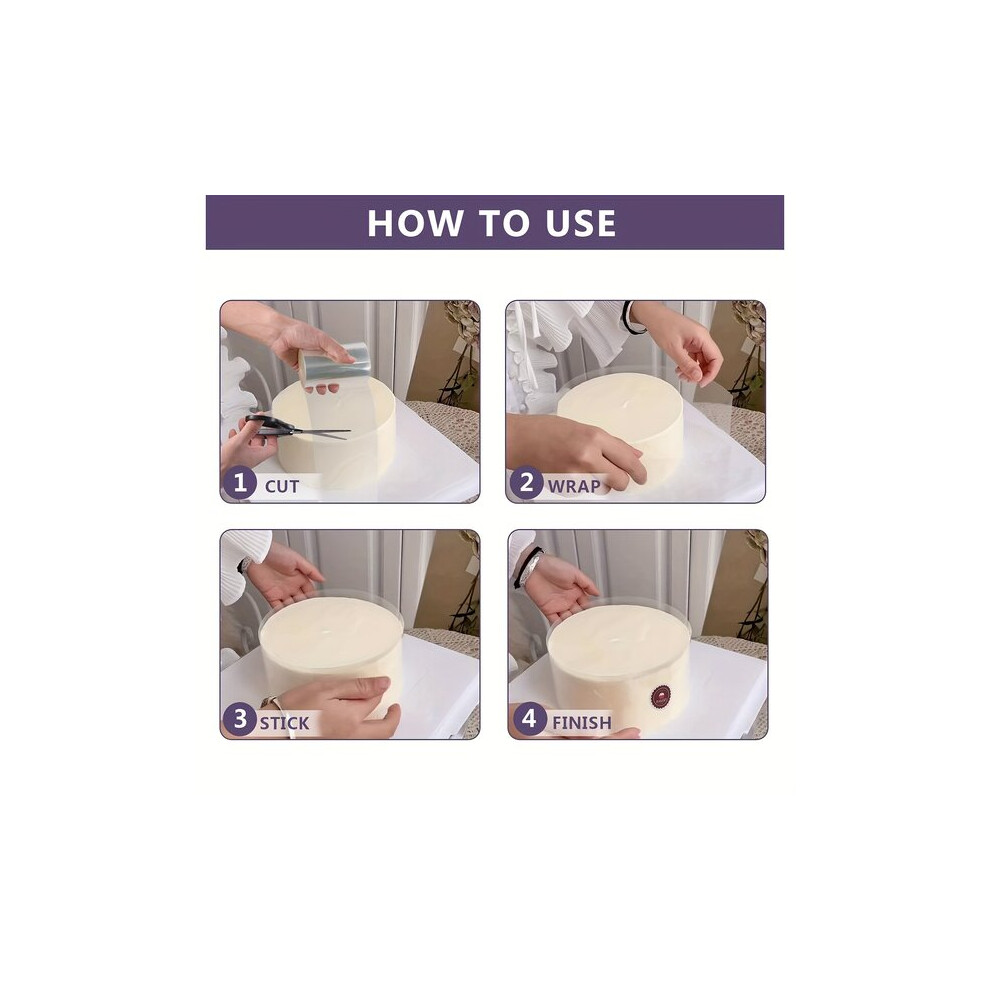 HOW TO USE

1 CUT

2 WRAP

3 STICK

4 FINISH