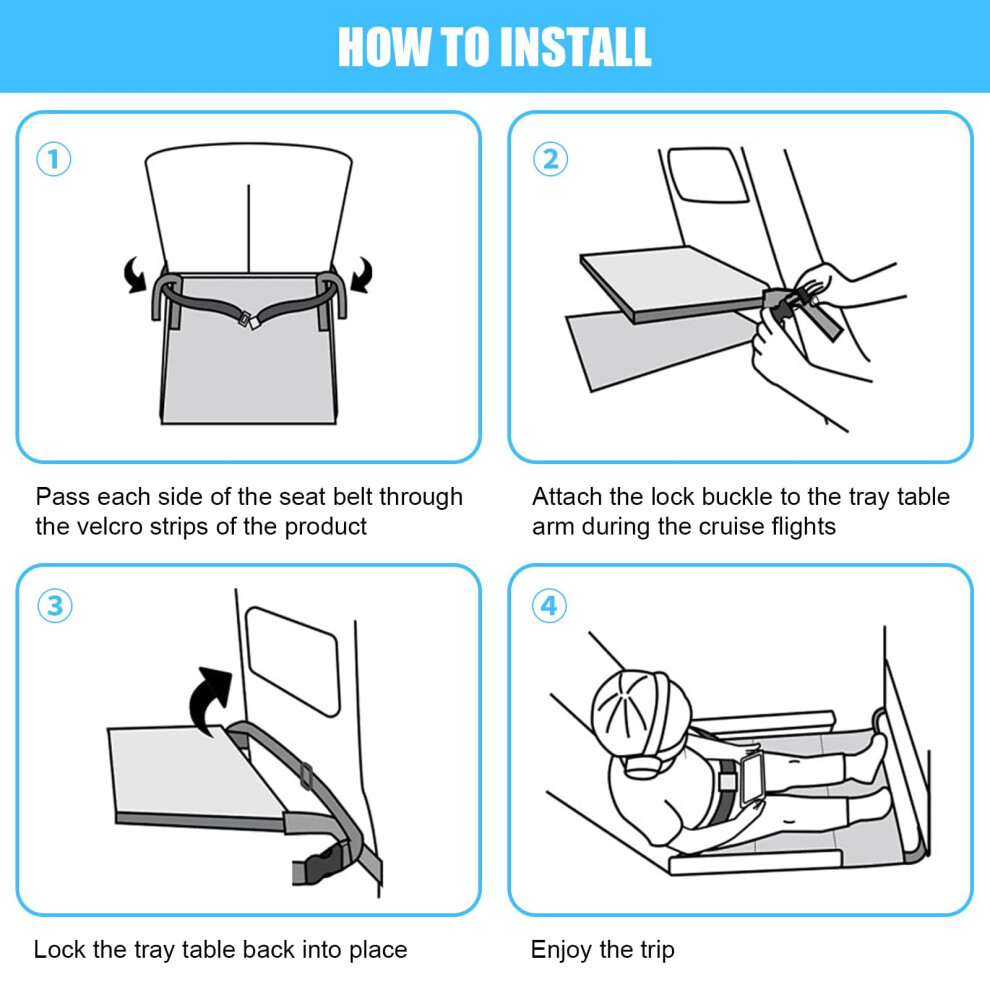 HOW TO INSTALL

①

Pass each side of the seat belt through the velcro strips of the product

②

Attach the lock buckle to the tray table arm during the cruise flights

③

Lock the tray table back into place

④

Enjoy the trip