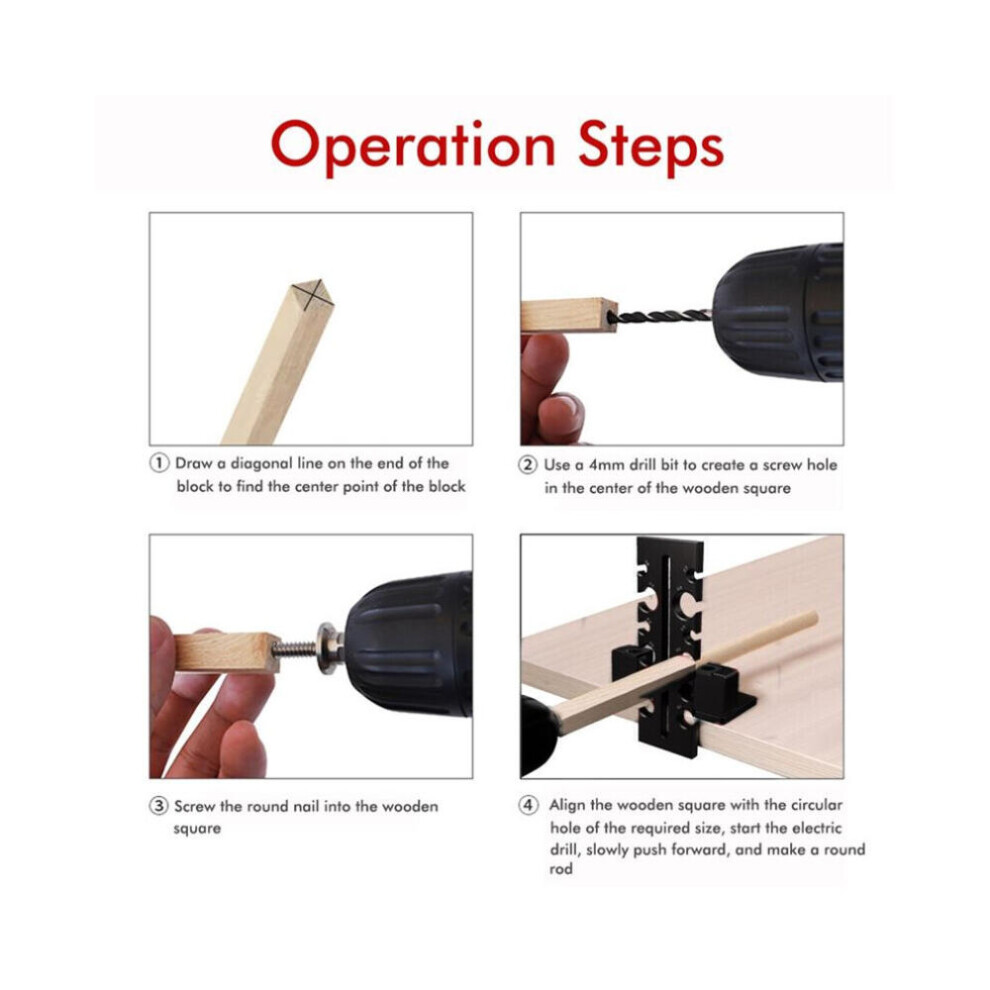 Operation Steps

① Draw a diagonal line on the end of the block to find the center point of the block

② Use a 4mm drill bit to create a screw hole in the center of the wooden square

③ Screw the round nail into the wooden square

④ Align the wooden square with the circular hole of the required size, start the electric drill, slowly push forward, and make a round rod