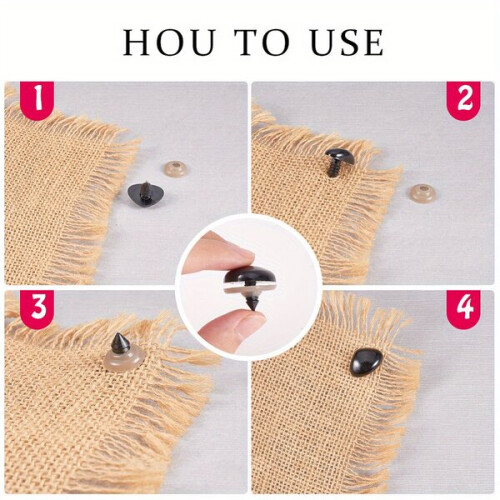 HOU TO USE

1

2

3

4