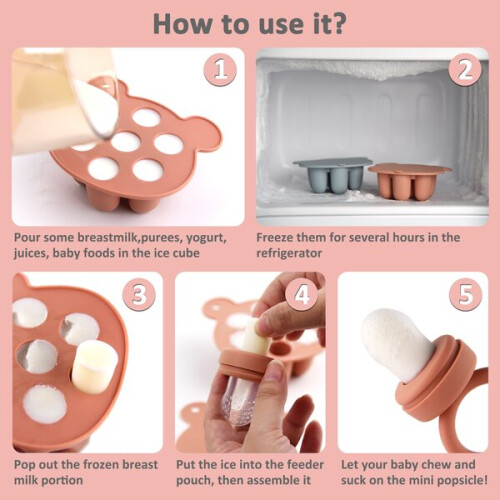 How to use it?

1

Pour some breastmilk,purees, yogurt, juices, baby foods in the ice cube

2

Freeze them for several hours in the refrigerator

3

Pop out the frozen breast milk portion

4

Put the ice into the feeder pouch, then assemble it

5

Let your baby chew and suck on the mini popsicle!