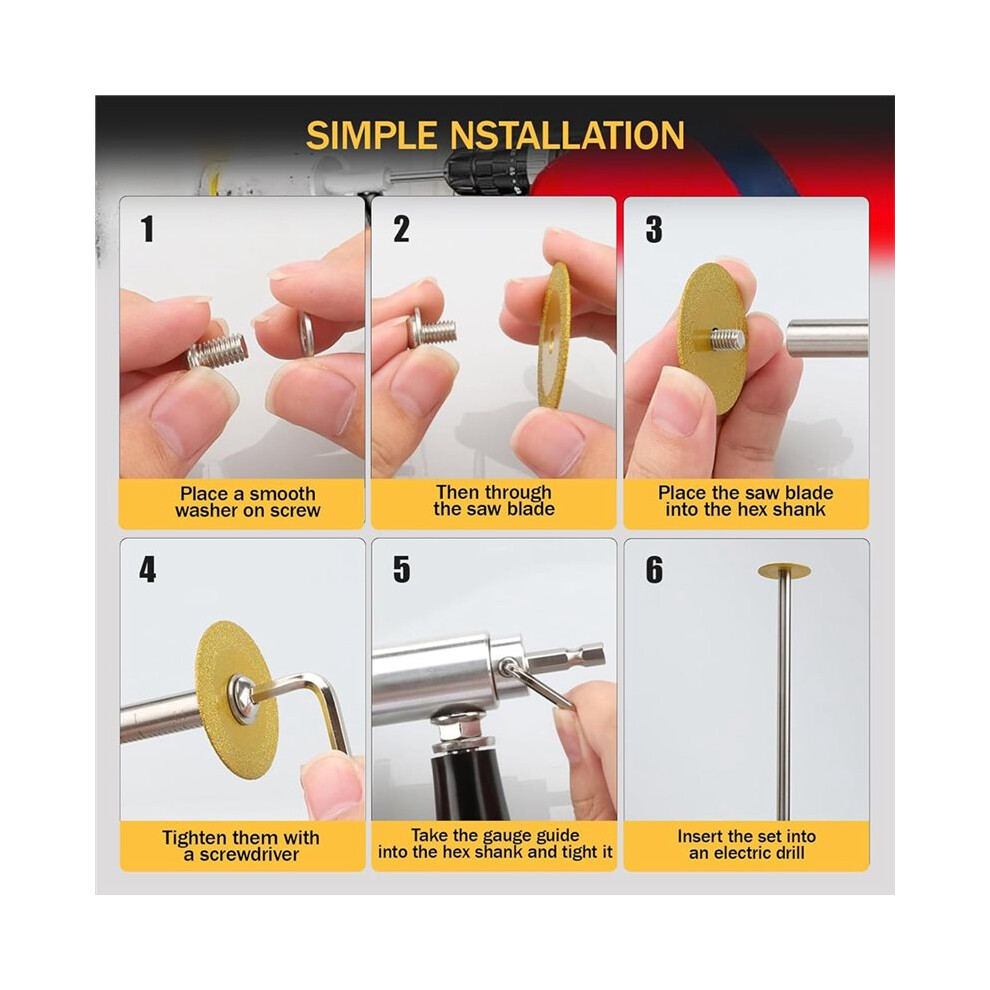 SIMPLE NSTALLATION

1

Place a smooth washer on screw

2

Then through the saw blade

3

Place the saw blade into the hex shank

4

Tighten them with a screwdriver

5

Take the gauge guide into the hex shank and tight it

6

Insert the set into an electric drill