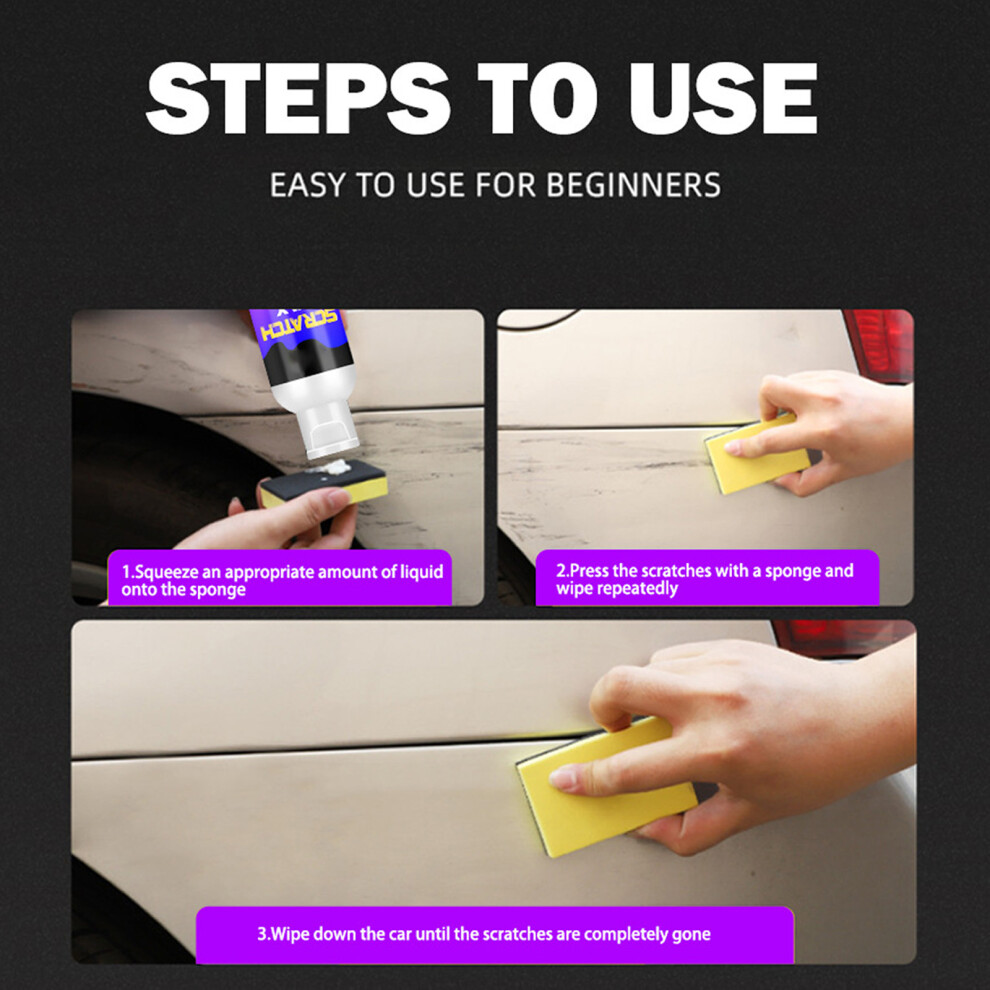 STEPS TO USE

EASY TO USE FOR BEGINNERS

SCRATCH

1.Squeeze an appropriate amount of liquid onto the sponge

2.Press the scratches with a sponge and wipe repeatedly

3.Wipe down the car until the scratches are completely gone