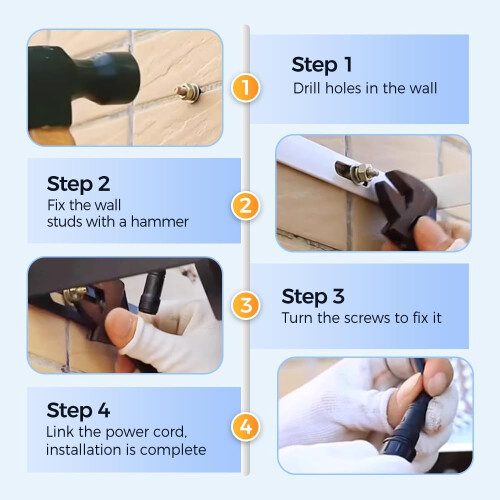 1

Step 1
Drill holes in the wall

Step 2
Fix the wall studs with a hammer

2

3

Step 3
Turn the screws to fix it

Step 4
Link the power cord, installation is complete

4