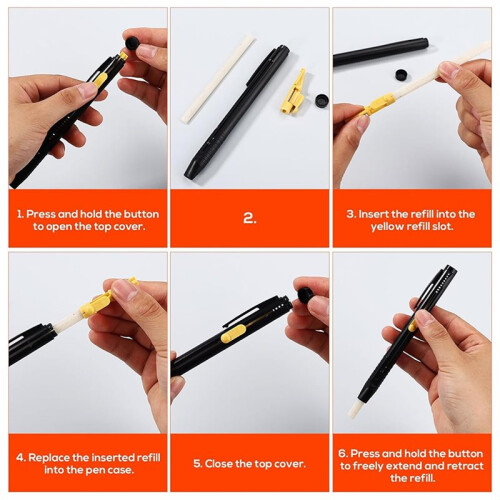 1. Press and hold the button to open the top cover.

2.

3. Insert the refill into the yellow refill slot.

4. Replace the inserted refill into the pen case.

5. Close the top cover.

6. Press and hold the button to freely extend and retract the refill.