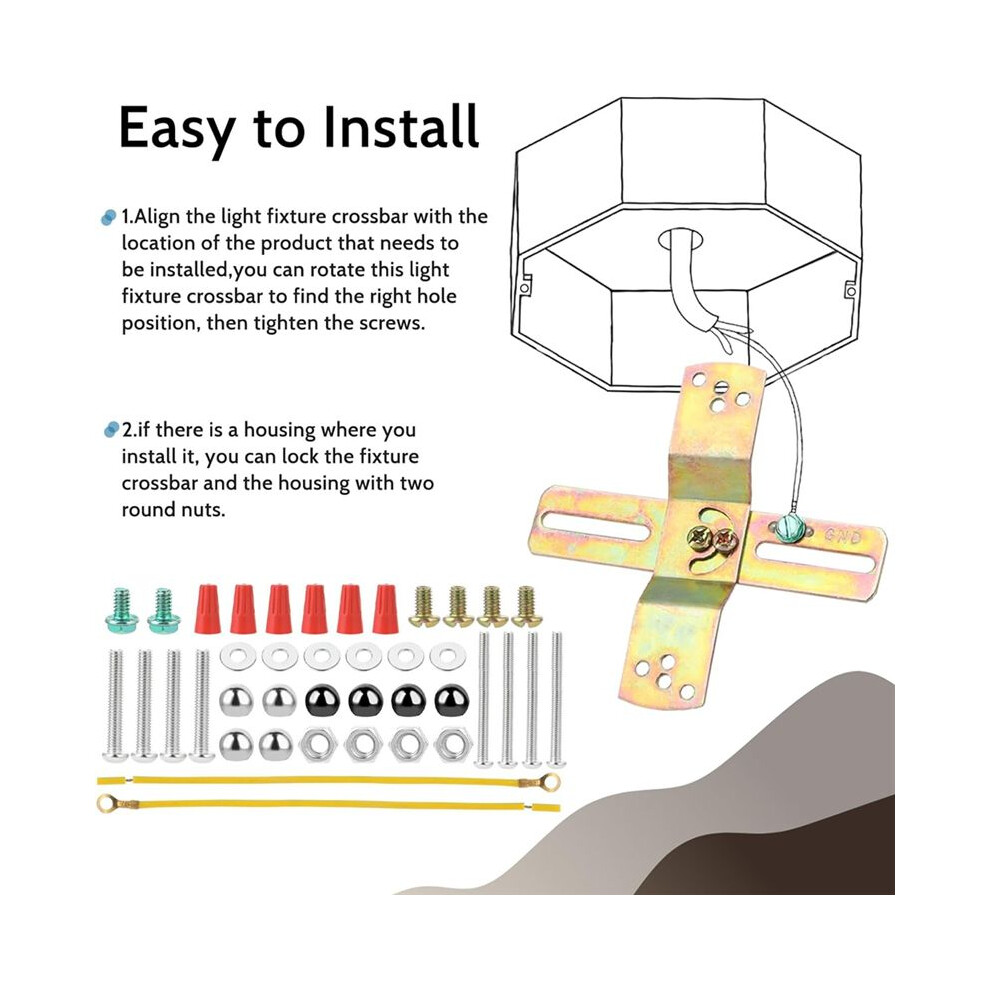 Easy to Install

1.Align the light fixture crossbar with the location of the product that needs to be installed,you can rotate this light fixture crossbar to find the right hole position, then tighten the screws.

2.if there is a housing where you install it, you can lock the fixture crossbar and the housing with two round nuts.

GND