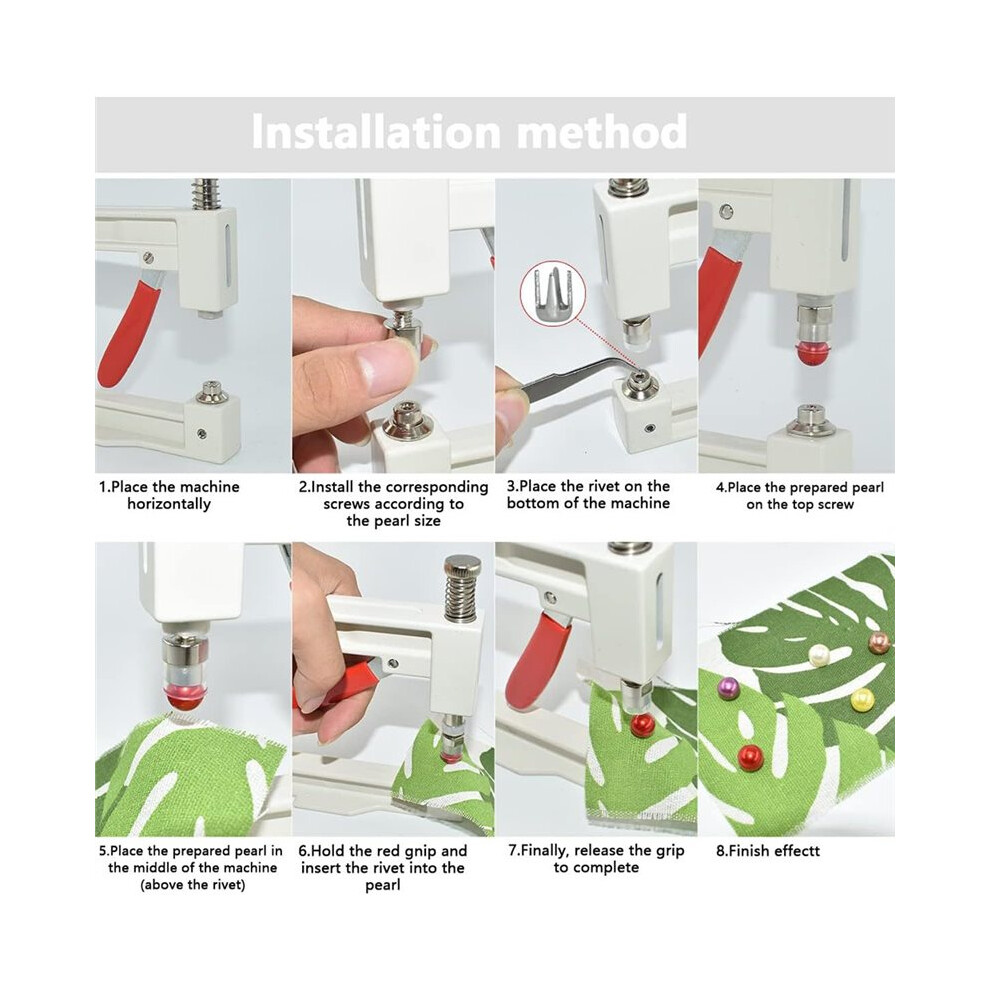 Installation method

1.Place the machine horizontally

2.Install the corresponding screws according to the pearl size

3.Place the rivet on the bottom of the machine

4.Place the prepared pearl on the top screw

5.Place the prepared pearl in the middle of the machine (above the rivet)

6.Hold the red gnip and insert the rivet into the pearl

7.Finally, release the grip to complete

8.Finish effectt