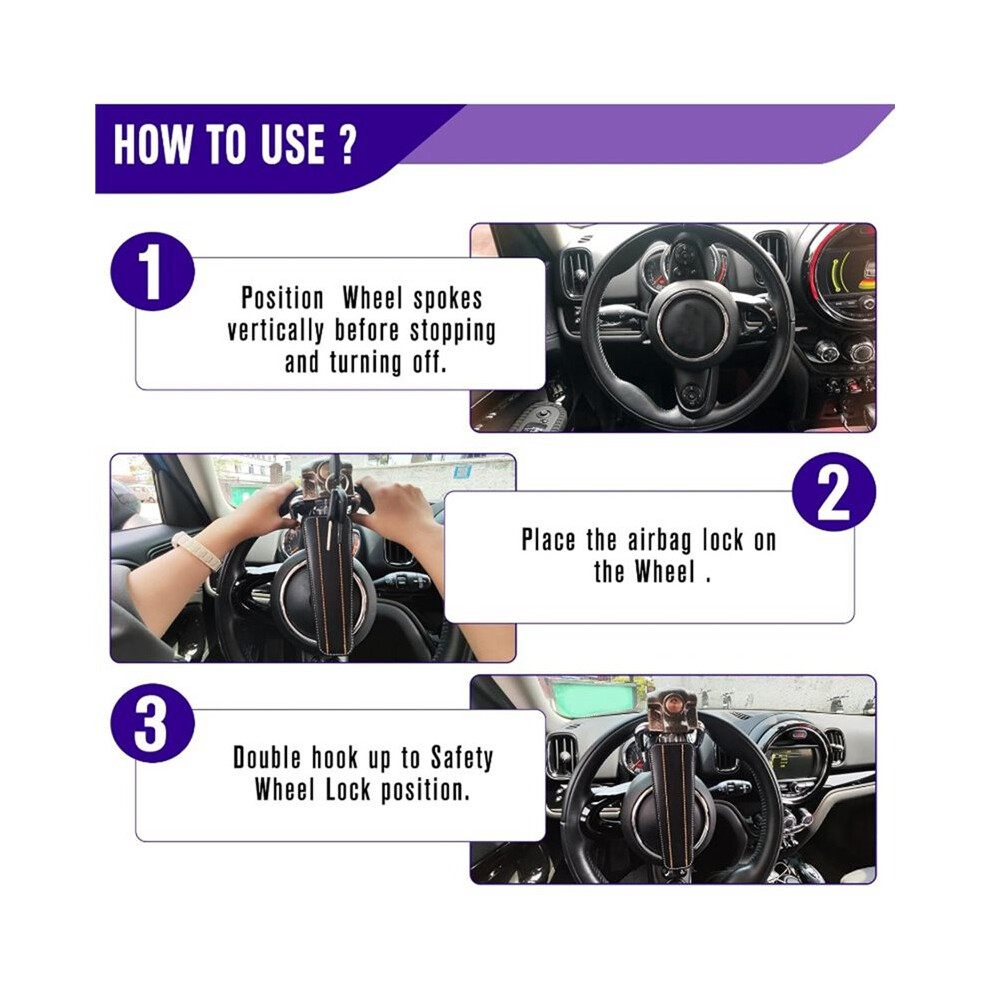 HOW TO USE ?

1

Position Wheel spokes vertically before stopping and turning off.

2

Place the airbag lock on the Wheel .

3

Double hook up to Safety Wheel Lock position.