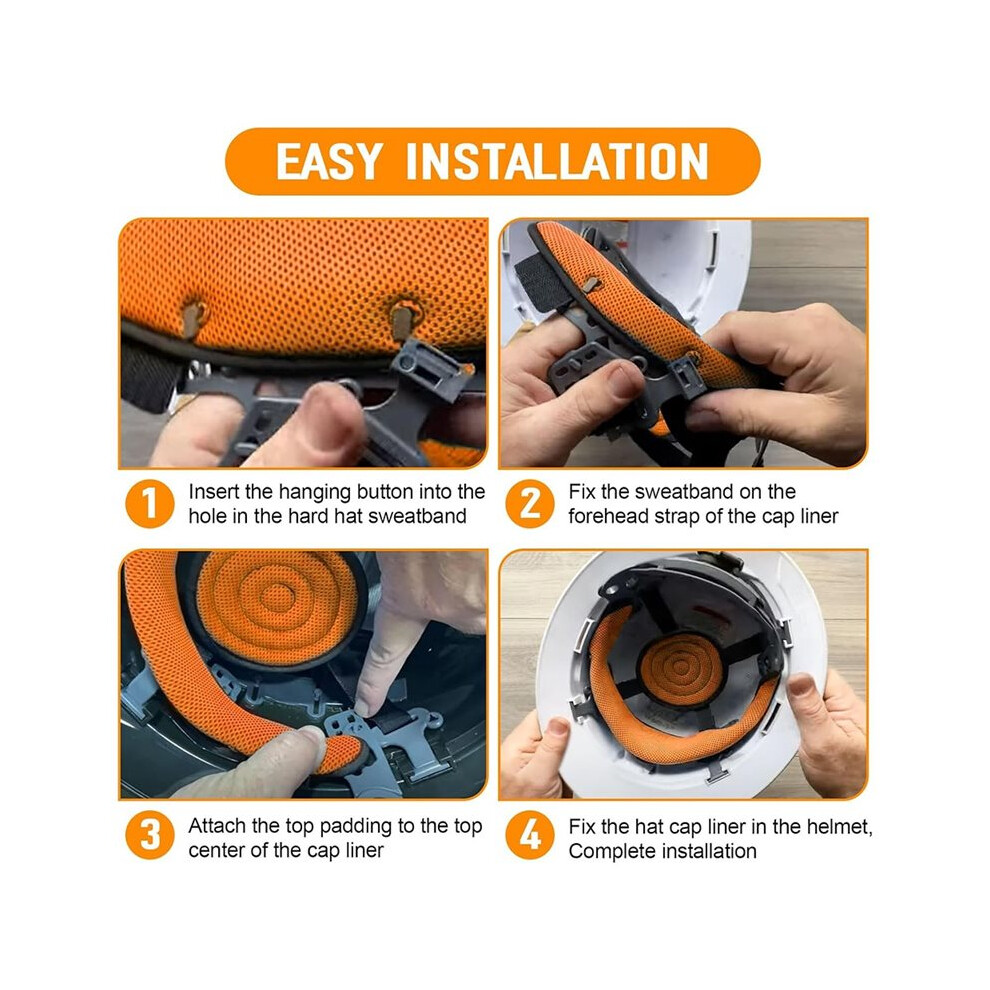 EASY INSTALLATION

1 Insert the hanging button into the hole in the hard hat sweatband

2 Fix the sweatband on the forehead strap of the cap liner

3 Attach the top padding to the top center of the cap liner

4 Fix the hat cap liner in the helmet, Complete installation