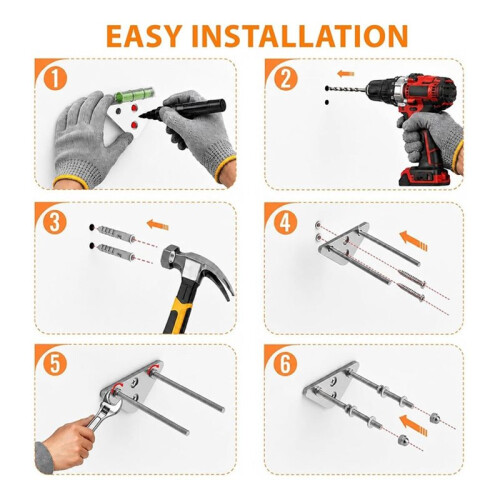 EASY INSTALLATION

1

2

3

4

5

6