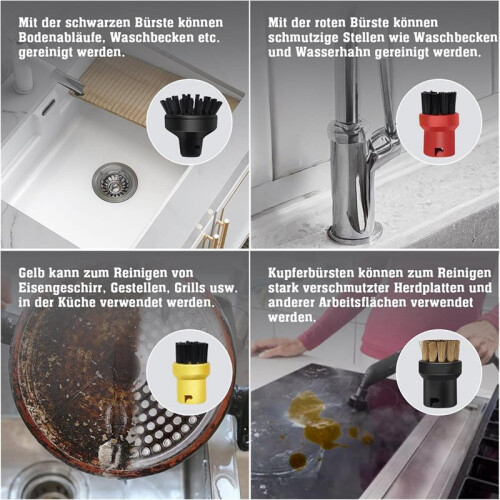 Mit der schwarzen Bürste können Bodenabläufe, Waschbecken etc. gereinigt werden.

Mit der roten Bürste können schmutzige Stellen wie Waschbecken und Wasserhahn gereinigt werden.

Gelb kann zum Reinigen von Eisengeschirr, Gestellen, Grills usw. in der Küche verwendet werden.

Kupferbürsten können zum Reinigen stark verschmutzter Herdplatten und anderer Arbeitsflächen verwendet werden.