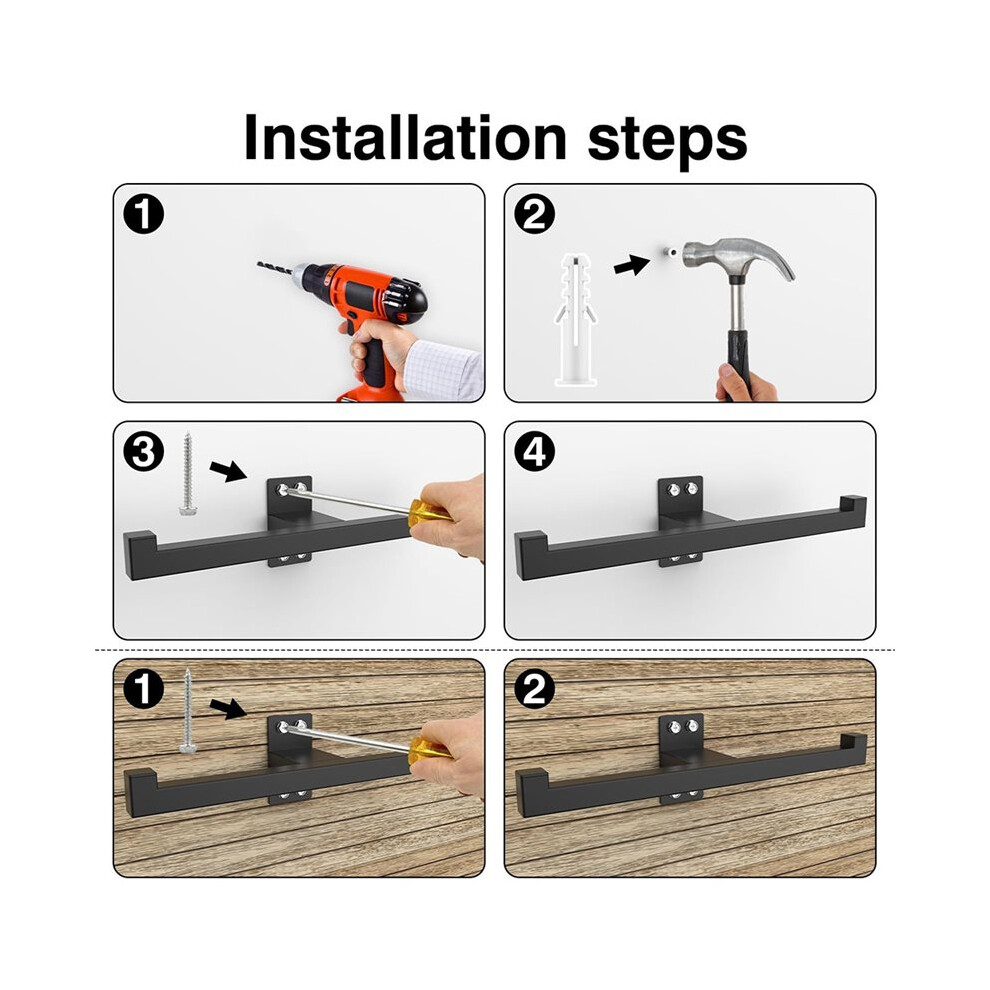 Installation steps

1

2

3

4

1

2