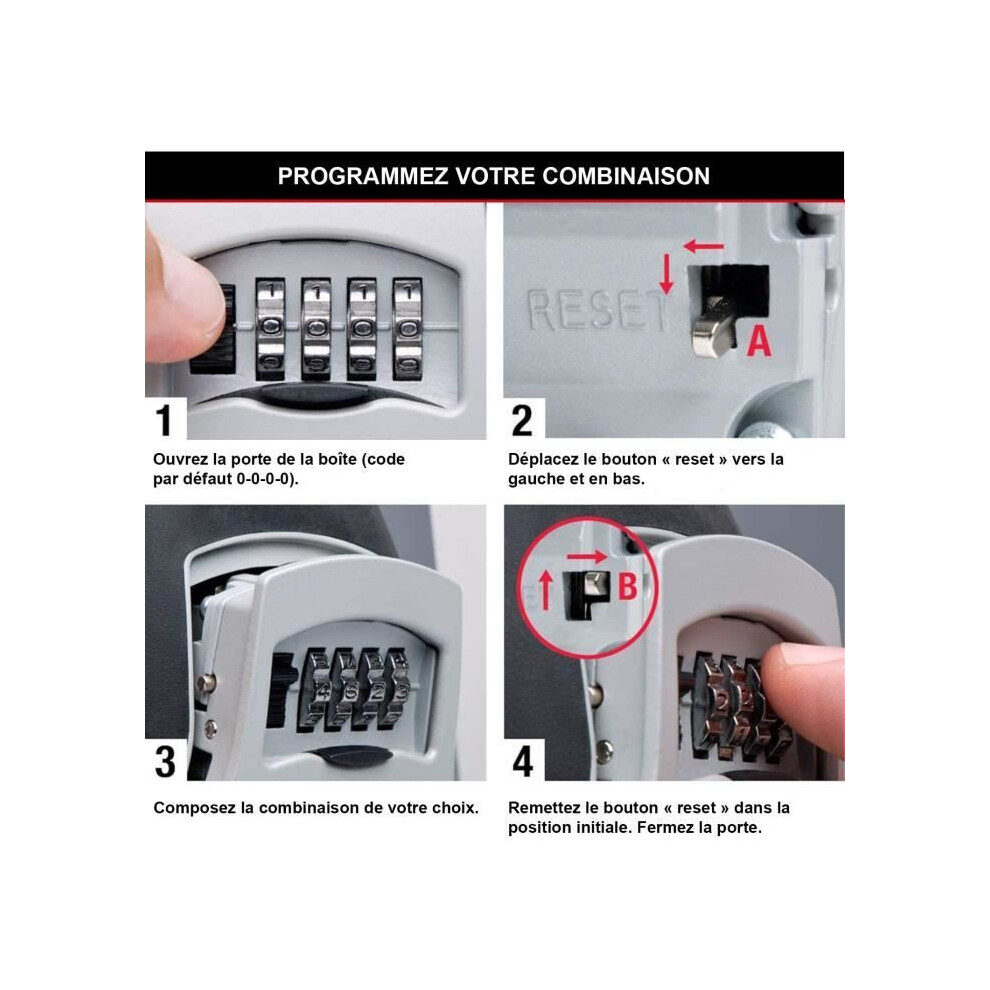 PROGRAMMEZ VOTRE COMBINAISON

1

Ouvrez la porte de la boîte (code par défaut 0-0-0-0).

RESET

A

2

Déplacez le bouton « reset » vers la gauche et en bas.

3

Composez la combinaison de votre choix.

B

4

Remettez le bouton « reset » dans la position initiale. Fermez la porte.