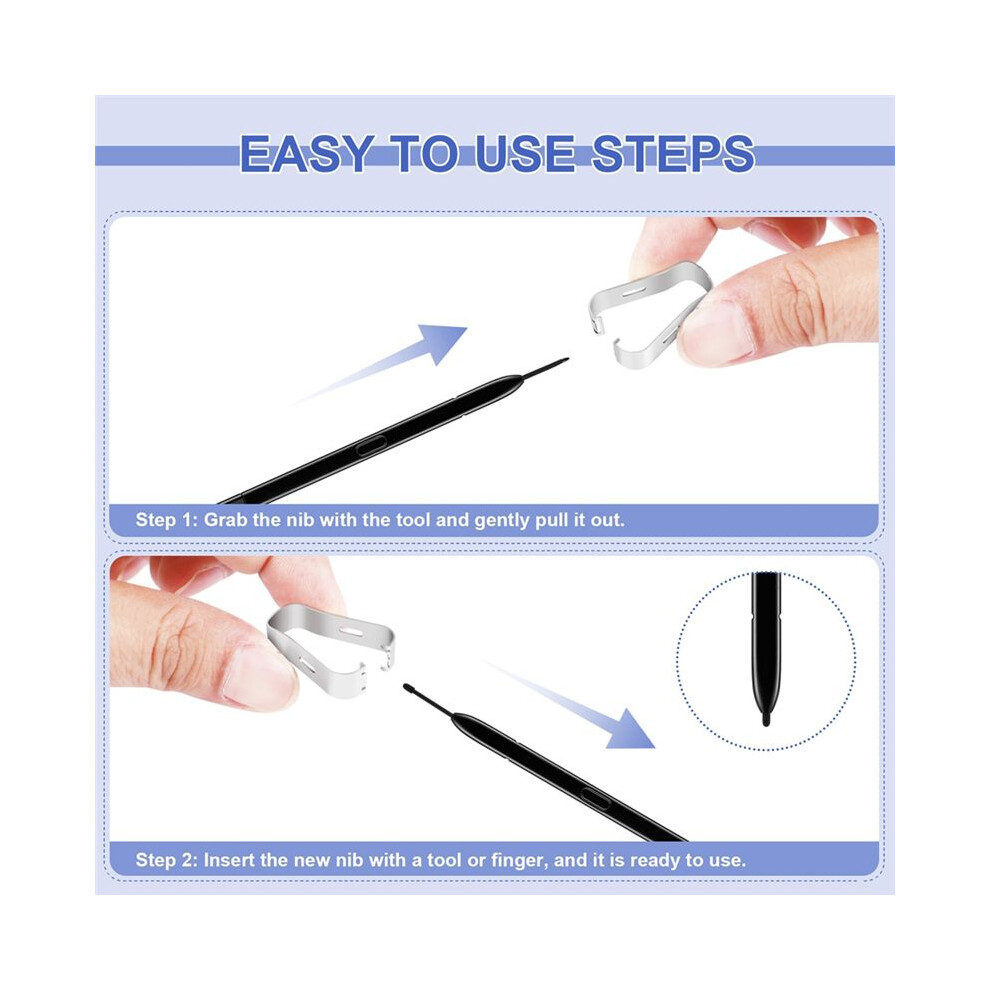 EASY TO USE STEPS

Step 1: Grab the nib with the tool and gently pull it out.

Step 2: Insert the new nib with a tool or finger, and it is ready to use.