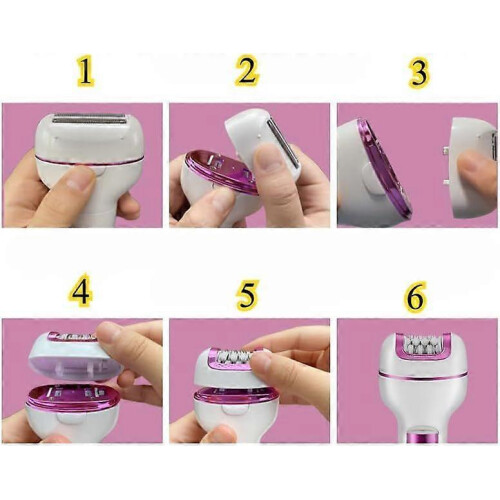 1

2

3

4

5

6