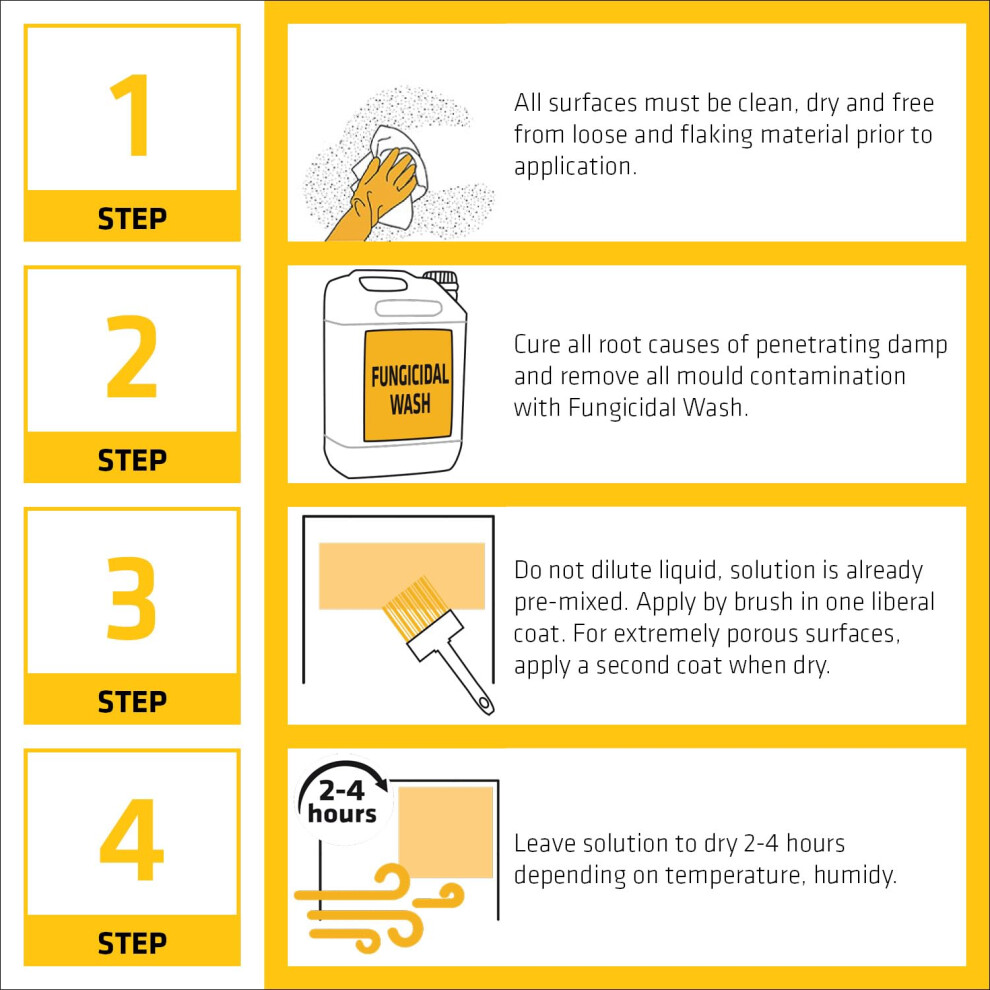 1
STEP

All surfaces must be clean, dry and free from loose and flaking material prior to application.

2
STEP

FUNGICIDAL WASH

Cure all root causes of penetrating damp and remove all mould contamination with Fungicidal Wash.

3
STEP

Do not dilute liquid, solution is already pre-mixed. Apply by brush in one liberal coat. For extremely porous surfaces, apply a second coat when dry.

4
STEP

2-4 hours

Leave solution to dry 2-4 hours depending on temperature, humidy.