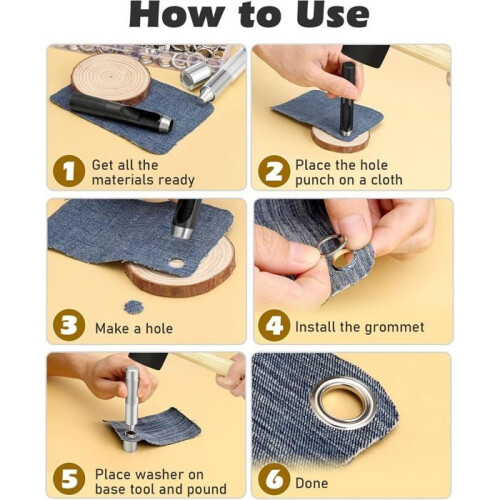 How to Use

1 Get all the materials ready

2 Place the hole punch on a cloth

3 Make a hole

4 Install the grommet

5 Place washer on base tool and pound

6 Done