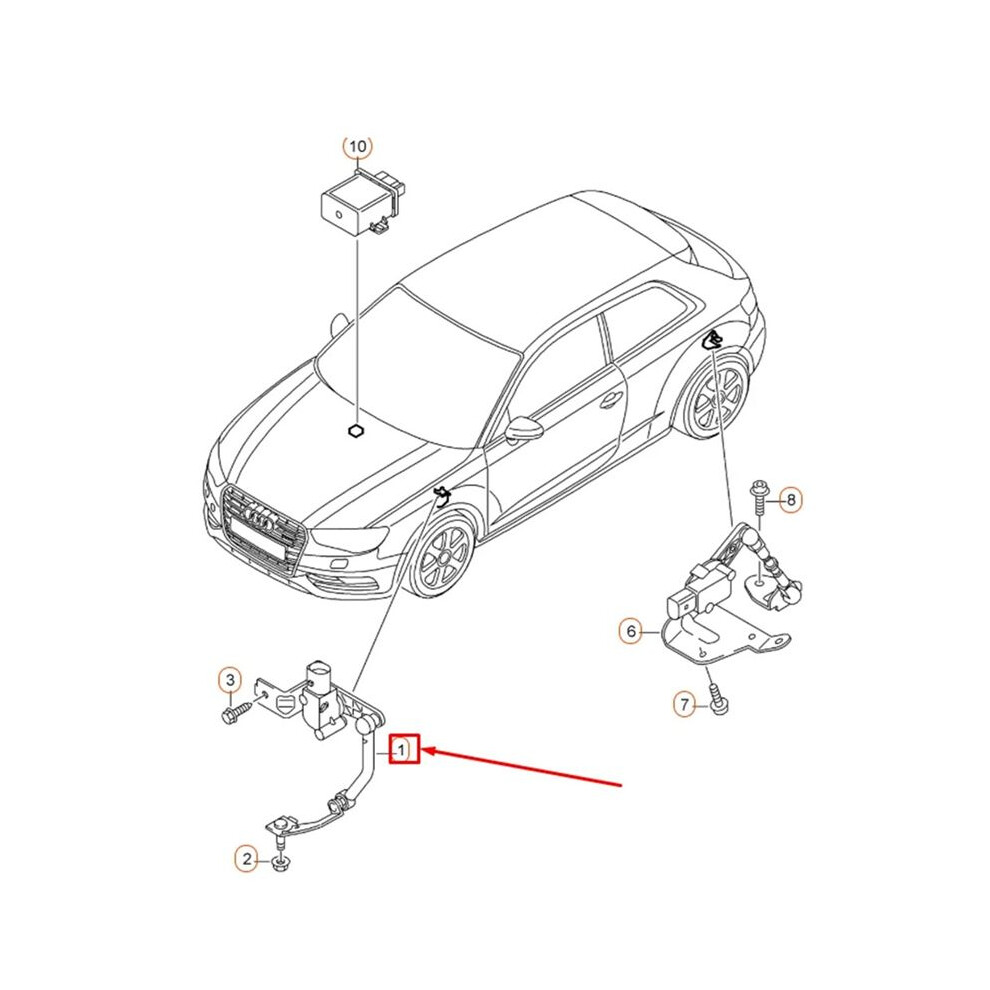 10
8
6
7
3
1
2