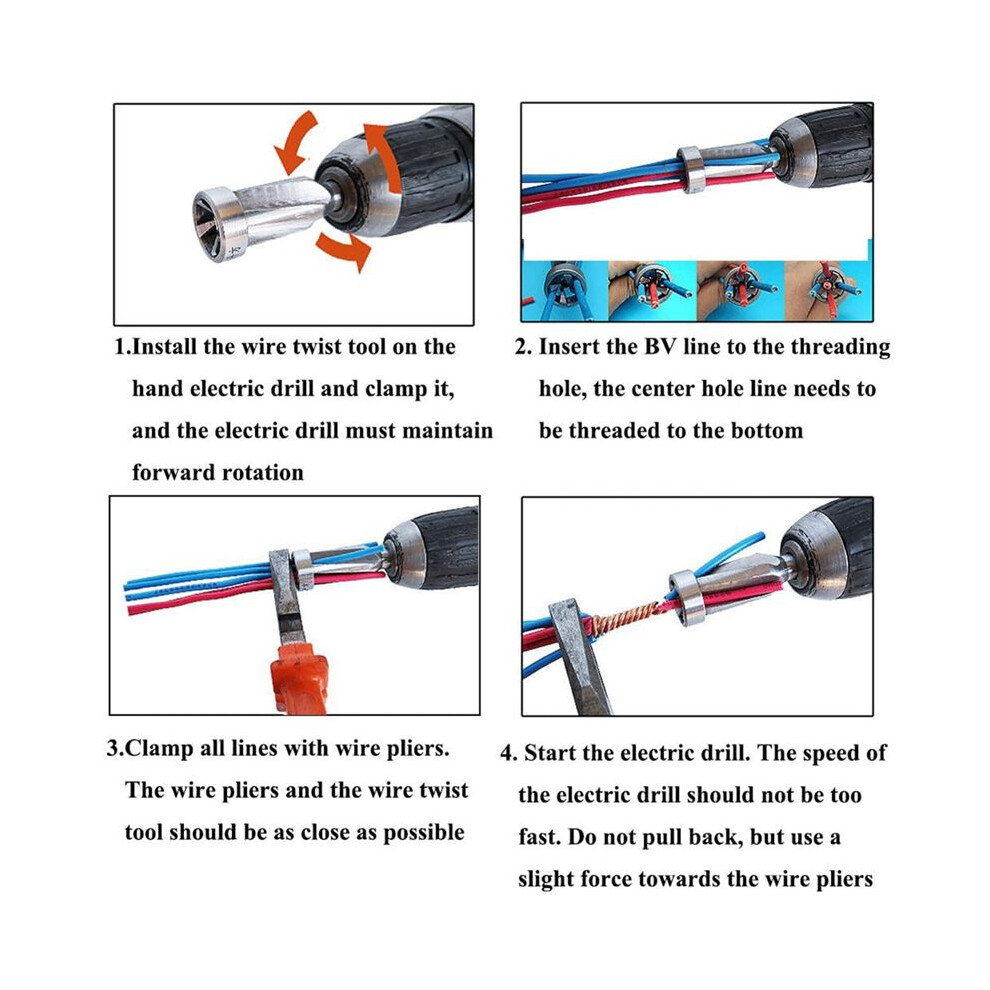 1.Install the wire twist tool on the hand electric drill and clamp it, and the electric drill must maintain forward rotation

2. Insert the BV line to the threading hole, the center hole line needs to be threaded to the bottom

3.Clamp all lines with wire pliers. The wire pliers and the wire twist tool should be as close as possible

4. Start the electric drill. The speed of the electric drill should not be too fast. Do not pull back, but use a slight force towards the wire pliers