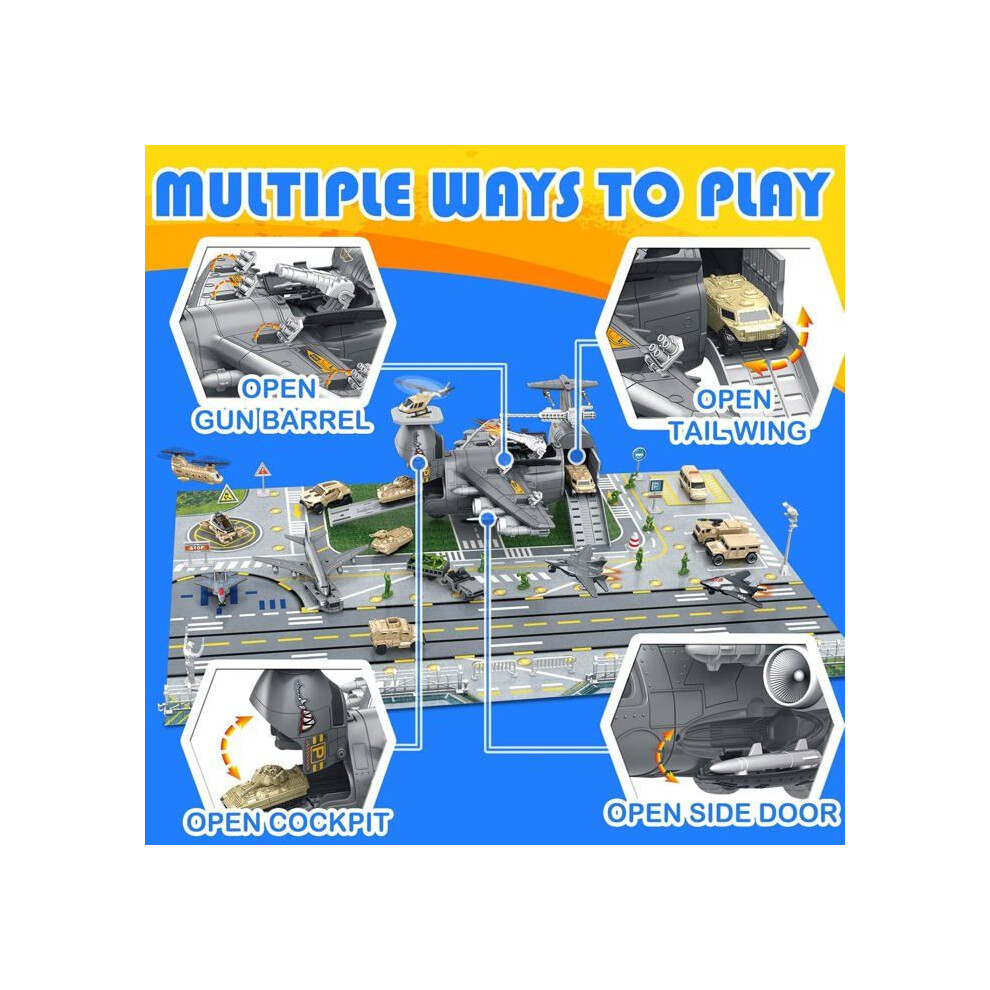 MULTIPLE WAYS TO PLAY

OPEN GUN BARREL

OPEN TAIL WING

STOP

OPEN COCKPIT

OPEN SIDE DOOR