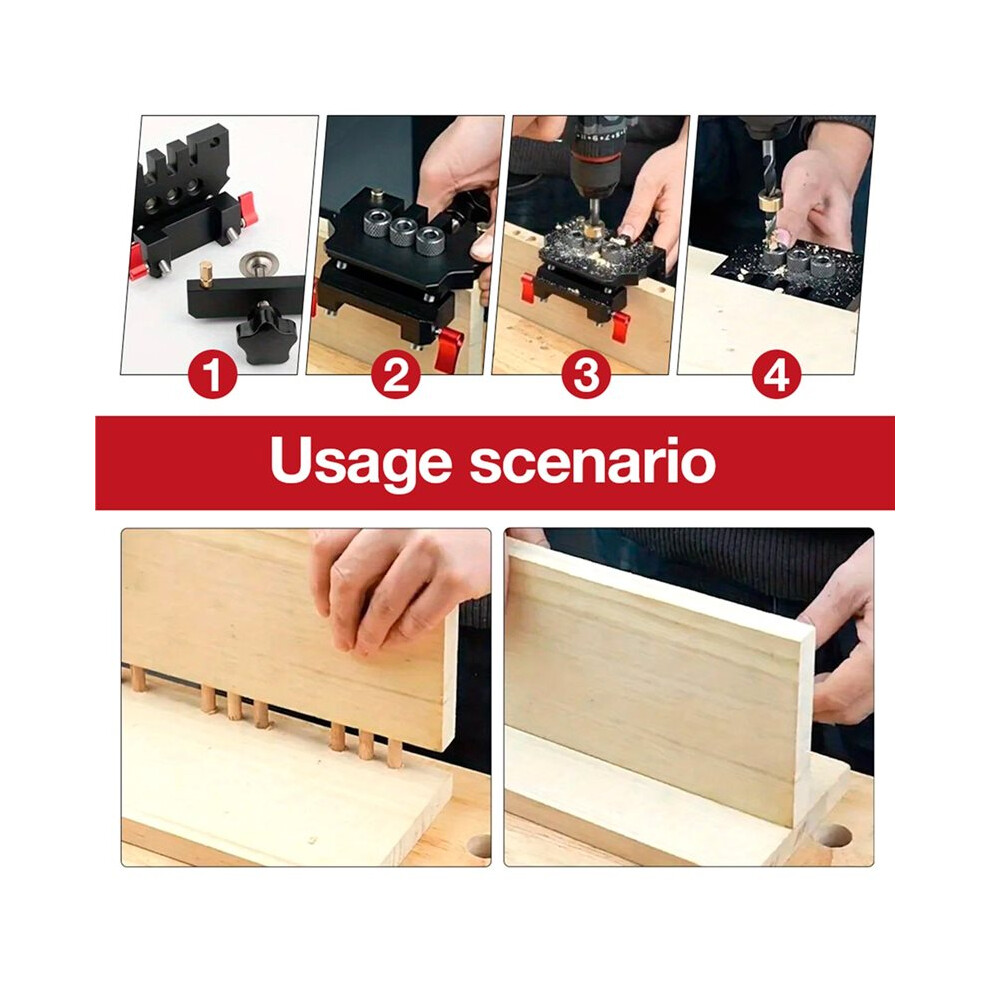 1
2
3
4

Usage scenario