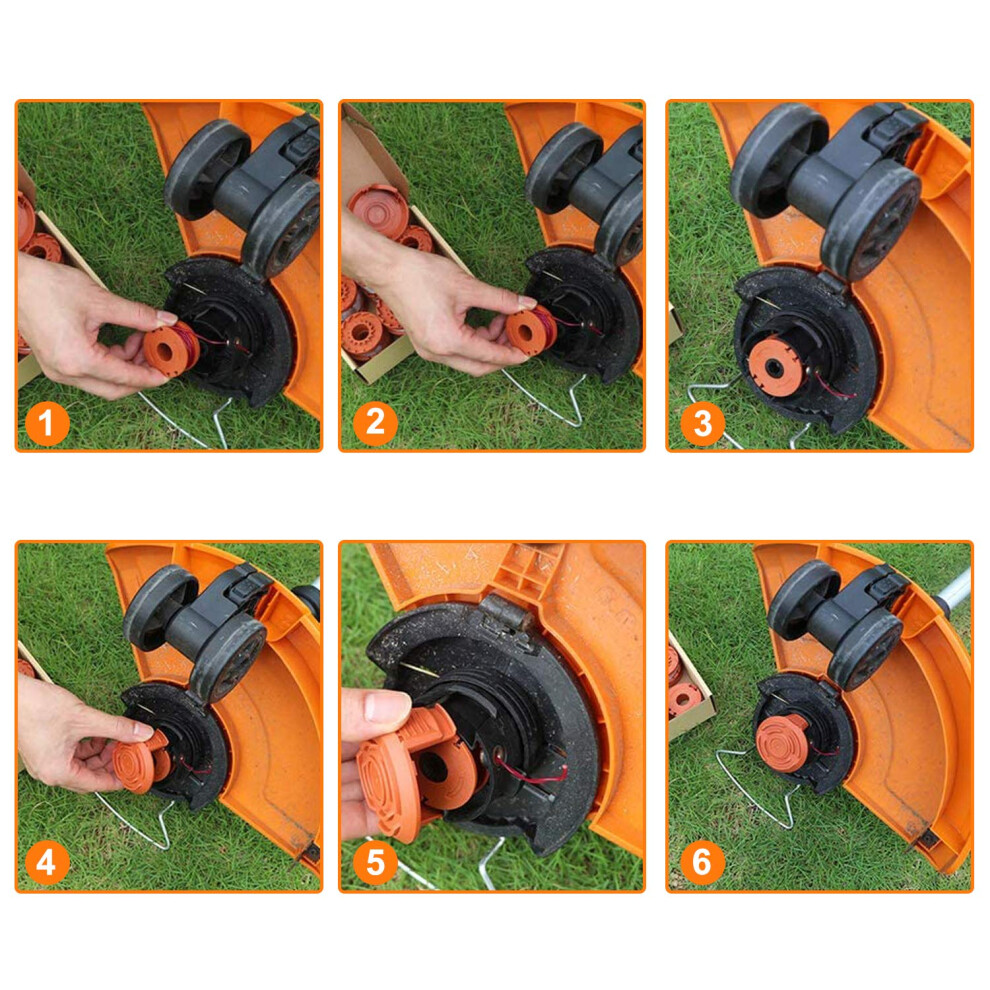 1

2

3

4

5

6