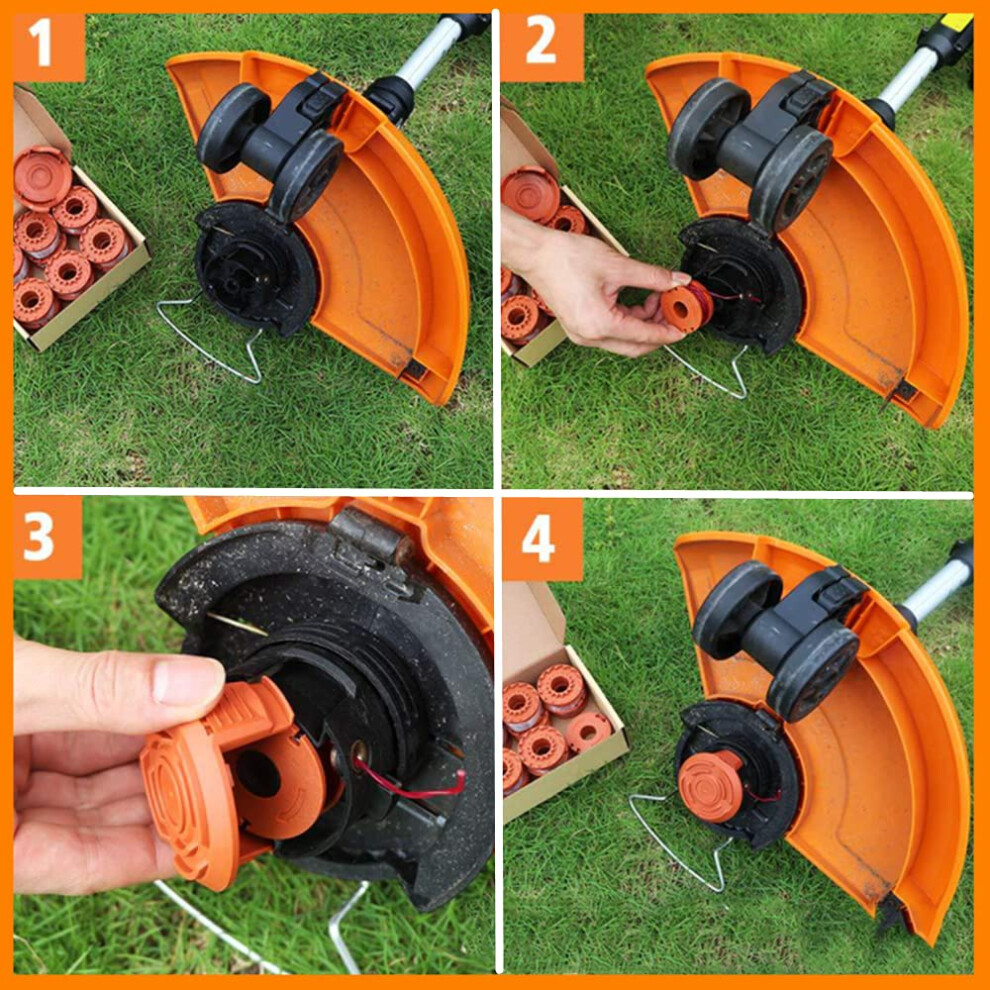 1

2

3

4