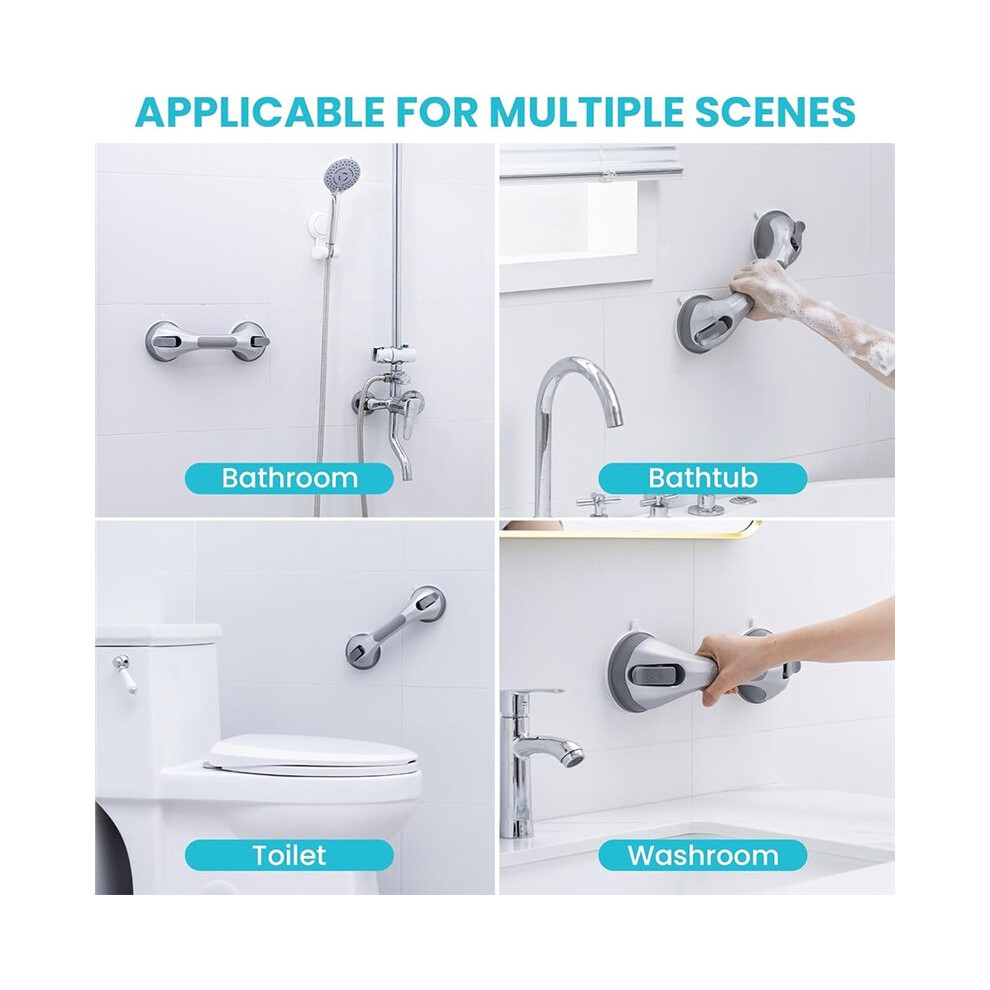 APPLICABLE FOR MULTIPLE SCENES

Bathroom

Bathtub

Toilet

Washroom