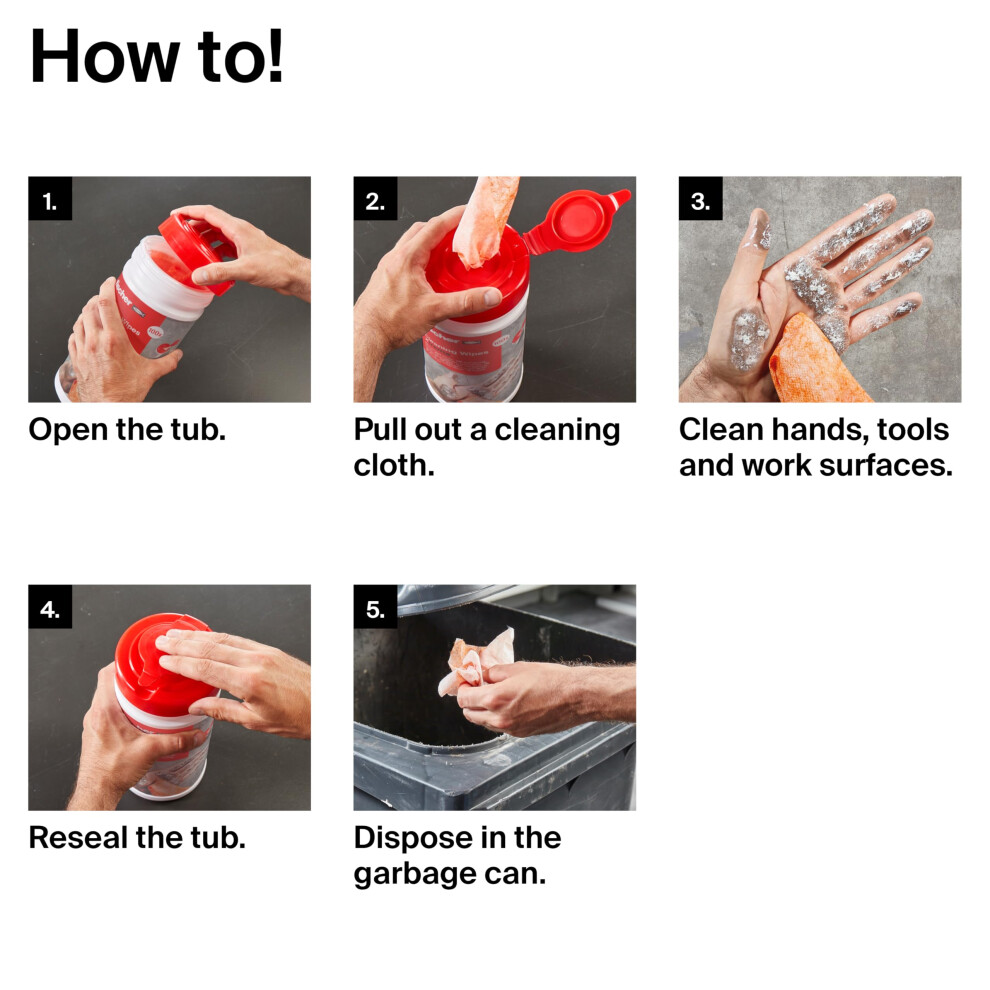 How to!

1.

Open the tub.

2.

Pull out a cleaning cloth.

3.

Clean hands, tools and work surfaces.

4.

Reseal the tub.

5.

Dispose in the garbage can.