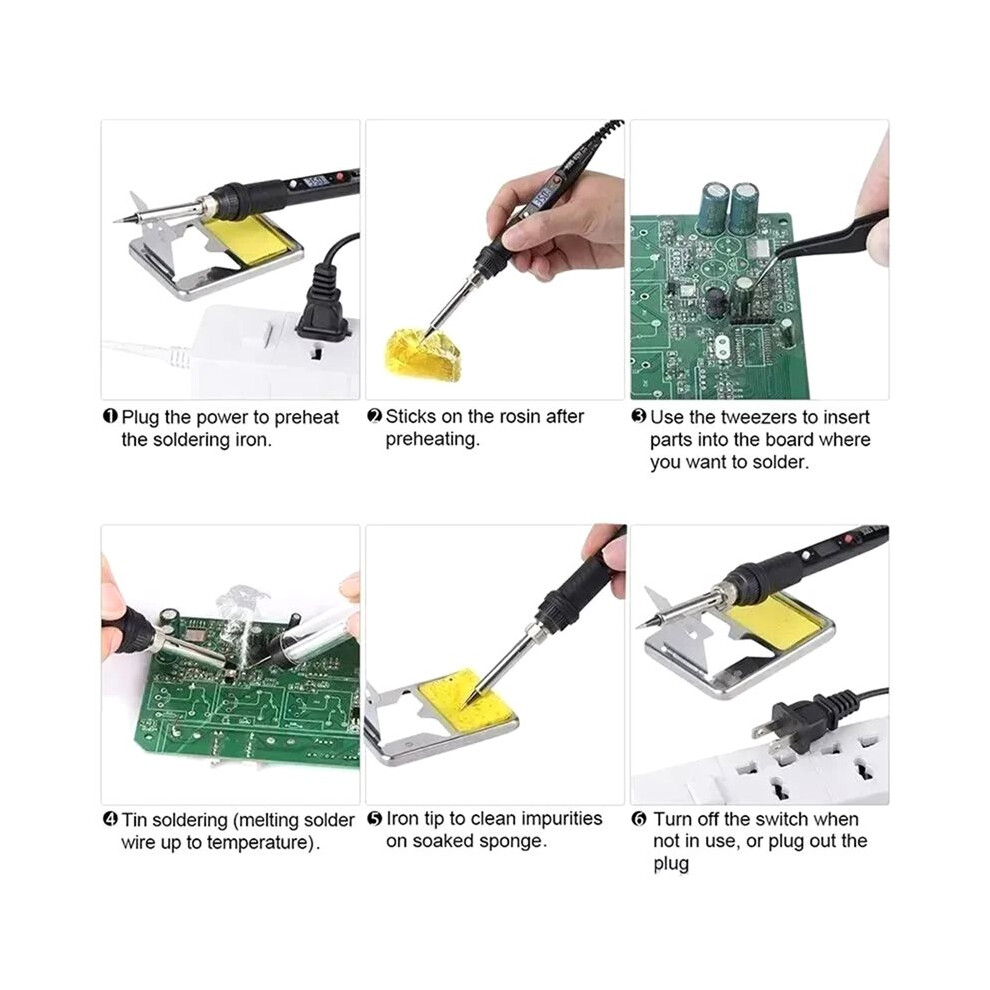 ❶ Plug the power to preheat the soldering iron.

❷ Sticks on the rosin after preheating.

❸ Use the tweezers to insert parts into the board where you want to solder.

❹ Tin soldering (melting solder wire up to temperature).

❺ Iron tip to clean impurities on soaked sponge.

❻ Turn off the switch when not in use, or plug out the plug