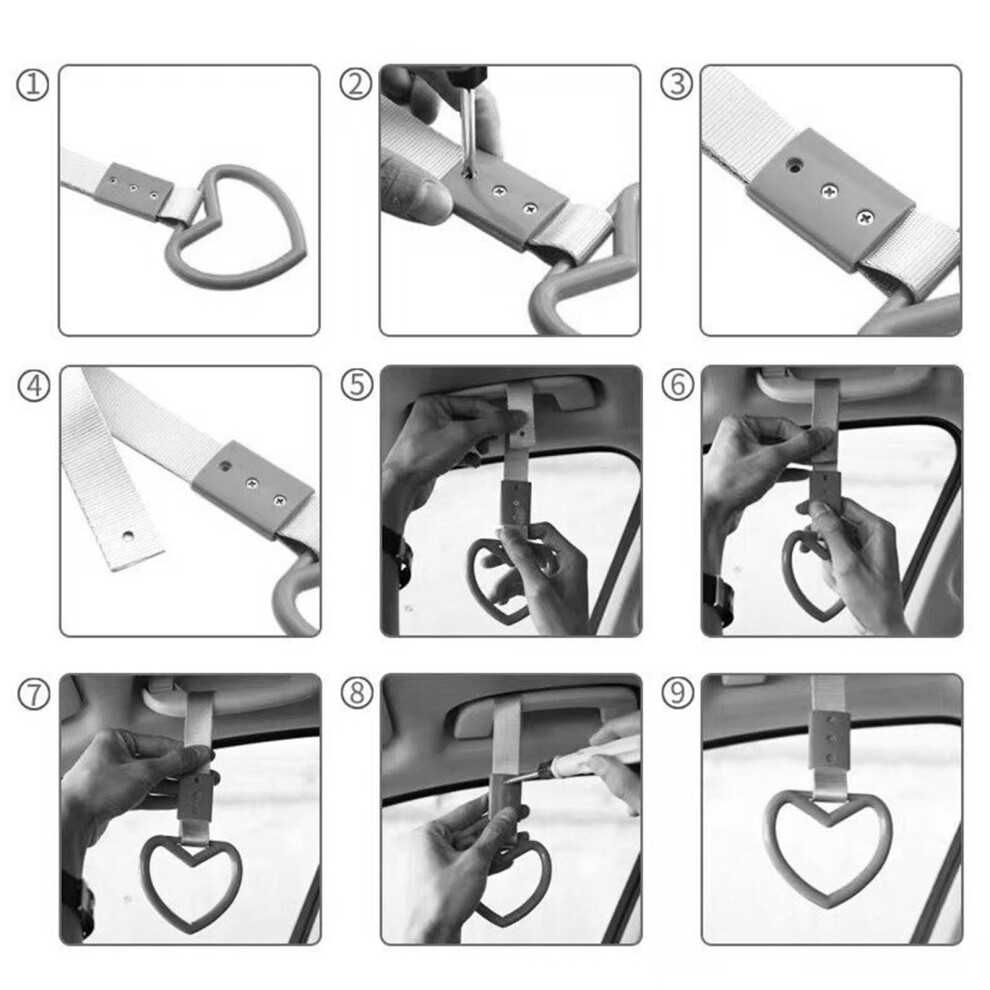 ①
②
③
④
⑤
⑥
⑦
⑧
⑨