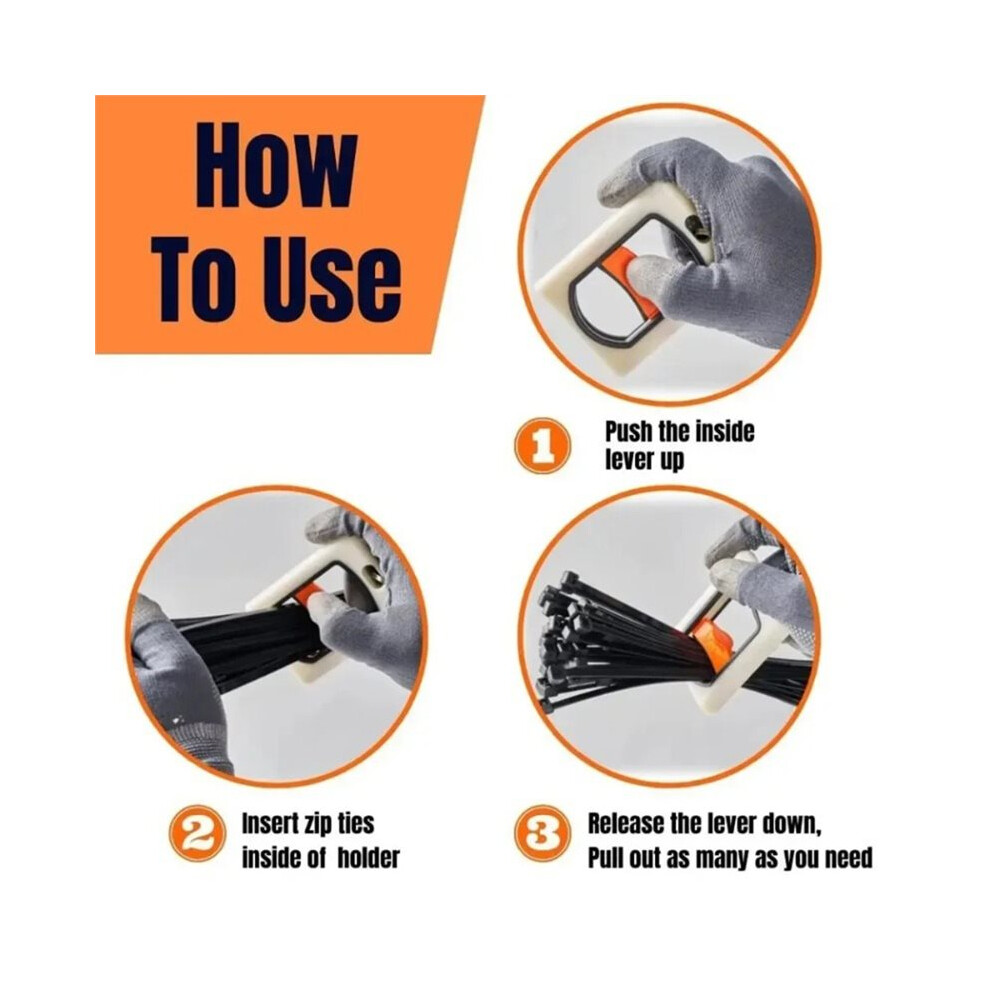 How To Use

1 Push the inside lever up

2 Insert zip ties inside of holder

3 Release the lever down, Pull out as many as you need