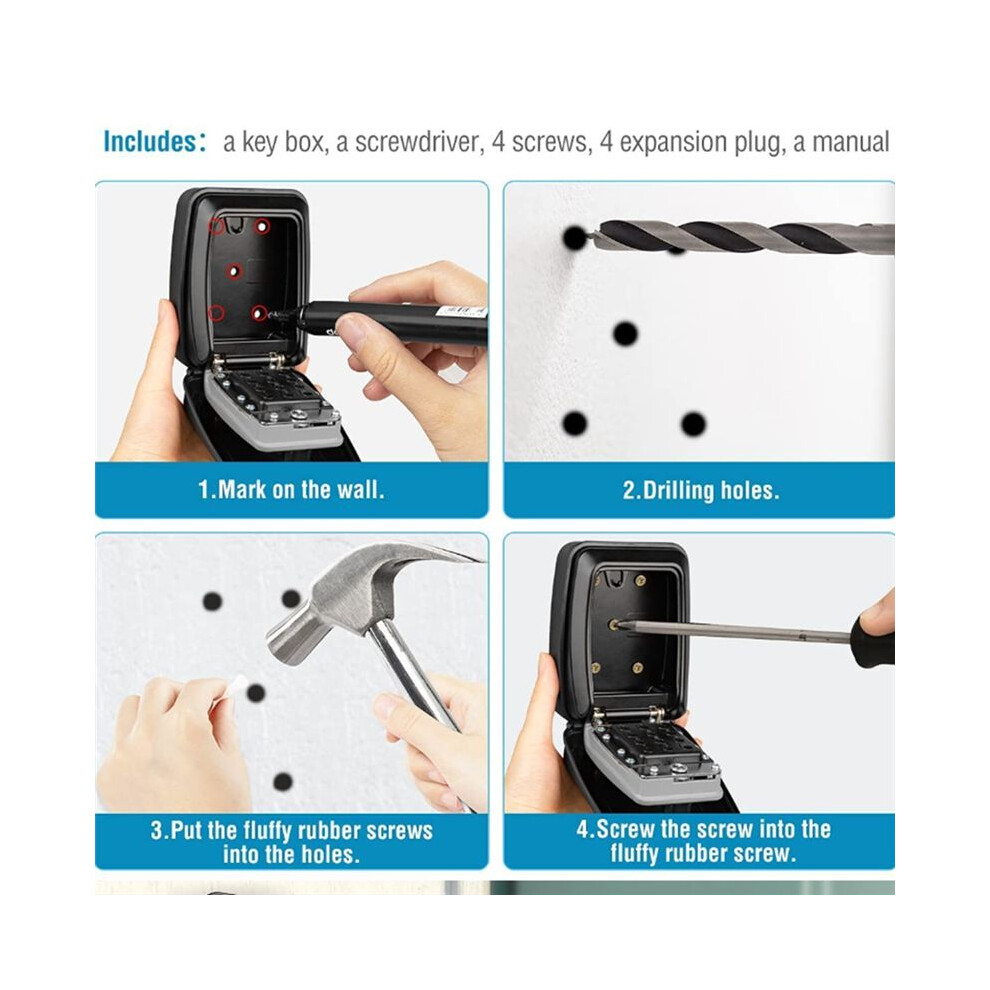 Includes: a key box, a screwdriver, 4 screws, 4 expansion plug, a manual

1.Mark on the wall.

2.Drilling holes.

3.Put the fluffy rubber screws into the holes.

4.Screw the screw into the fluffy rubber screw.