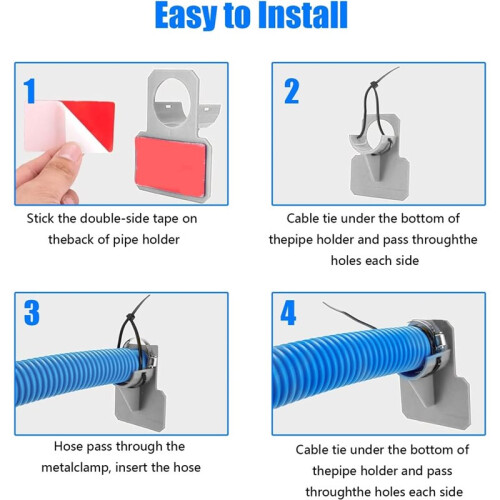 Easy to Install

1

Stick the double-side tape on theback of pipe holder

2

Cable tie under the bottom of thepipe holder and pass throughthe holes each side

3

Hose pass through the metalclamp, insert the hose

4

Cable tie under the bottom of thepipe holder and pass throughthe holes each side