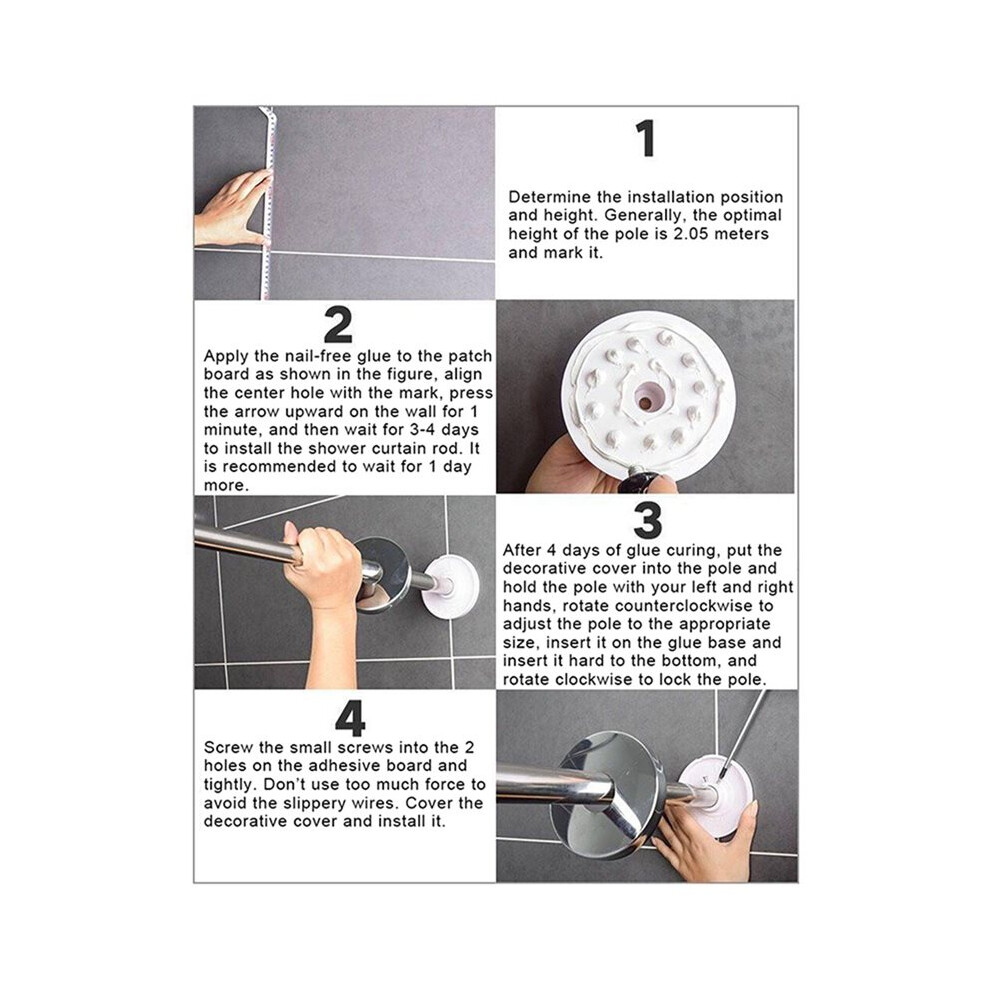 1

Determine the installation position and height. Generally, the optimal height of the pole is 2.05 meters and mark it.

2

Apply the nail-free glue to the patch board as shown in the figure, align the center hole with the mark, press the arrow upward on the wall for 1 minute, and then wait for 3-4 days to install the shower curtain rod. It is recommended to wait for 1 day more.

3

After 4 days of glue curing, put the decorative cover into the pole and hold the pole with your left and right hands, rotate counterclockwise to adjust the pole to the appropriate size, insert it on the glue base and insert it hard to the bottom, and rotate clockwise to lock the pole.

4

Screw the small screws into the 2 holes on the adhesive board and tightly. Don't use too much force to avoid the slippery wires. Cover the decorative cover and install it.