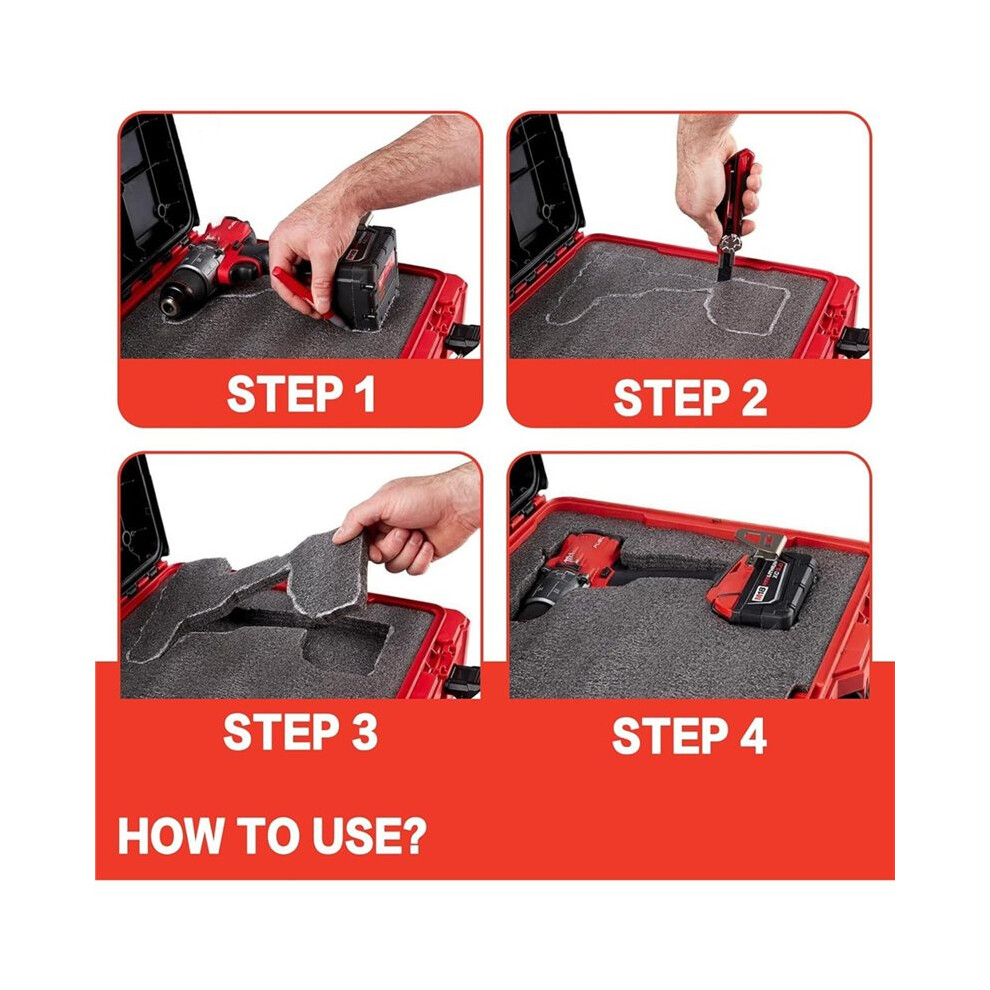 STEP 1

STEP 2

STEP 3

STEP 4

HOW TO USE?