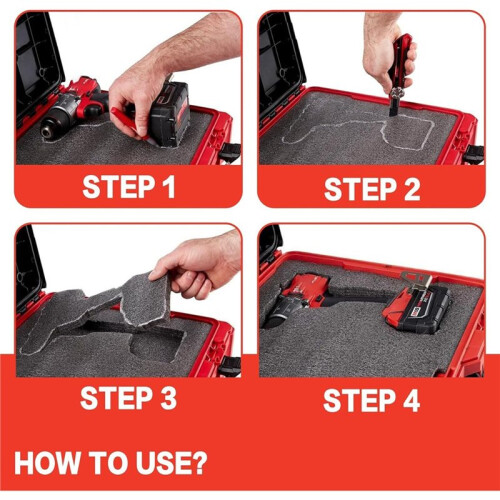 STEP 1

STEP 2

STEP 3

STEP 4

HOW TO USE?