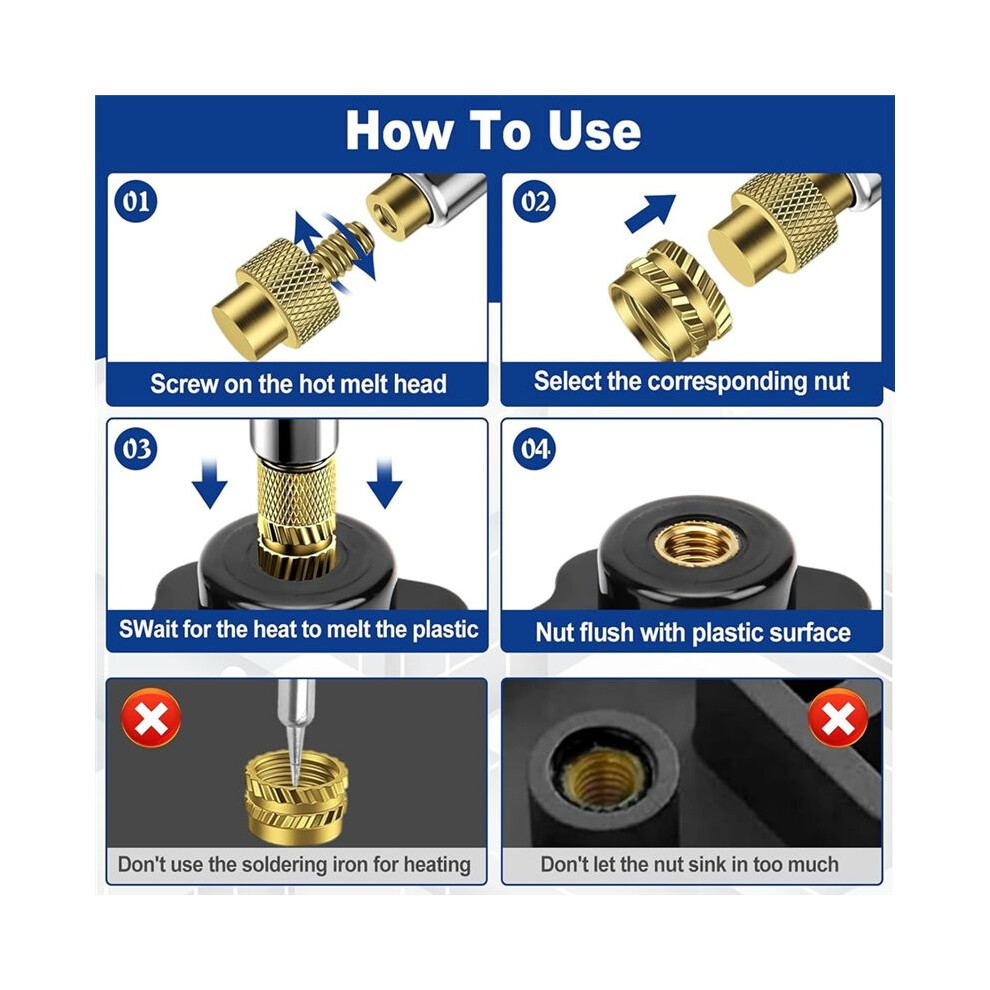 How To Use

01

Screw on the hot melt head

02

Select the corresponding nut

03

SWait for the heat to melt the plastic

04

Nut flush with plastic surface

Don't use the soldering iron for heating

Don't let the nut sink in too much