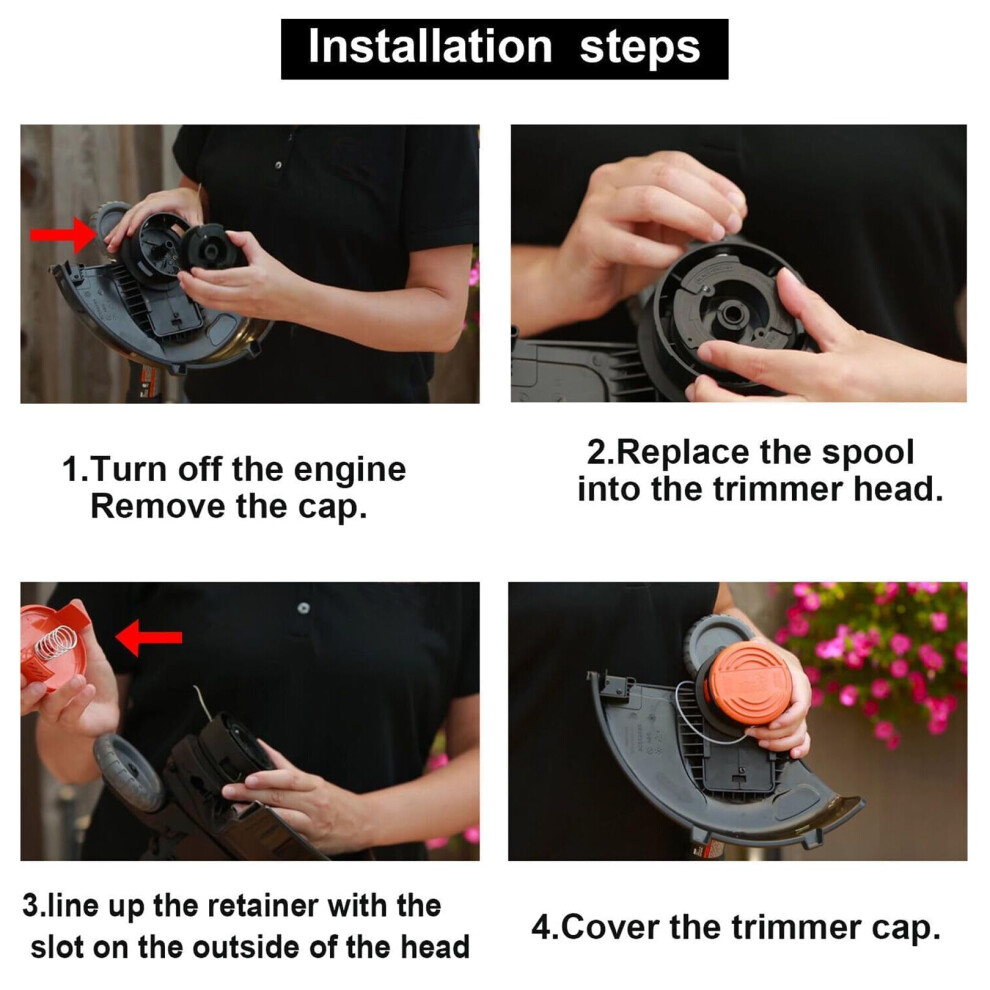 Installation steps

1.Turn off the engine
Remove the cap.

2.Replace the spool
into the trimmer head.

3.line up the retainer with the
slot on the outside of the head

4.Cover the trimmer cap.