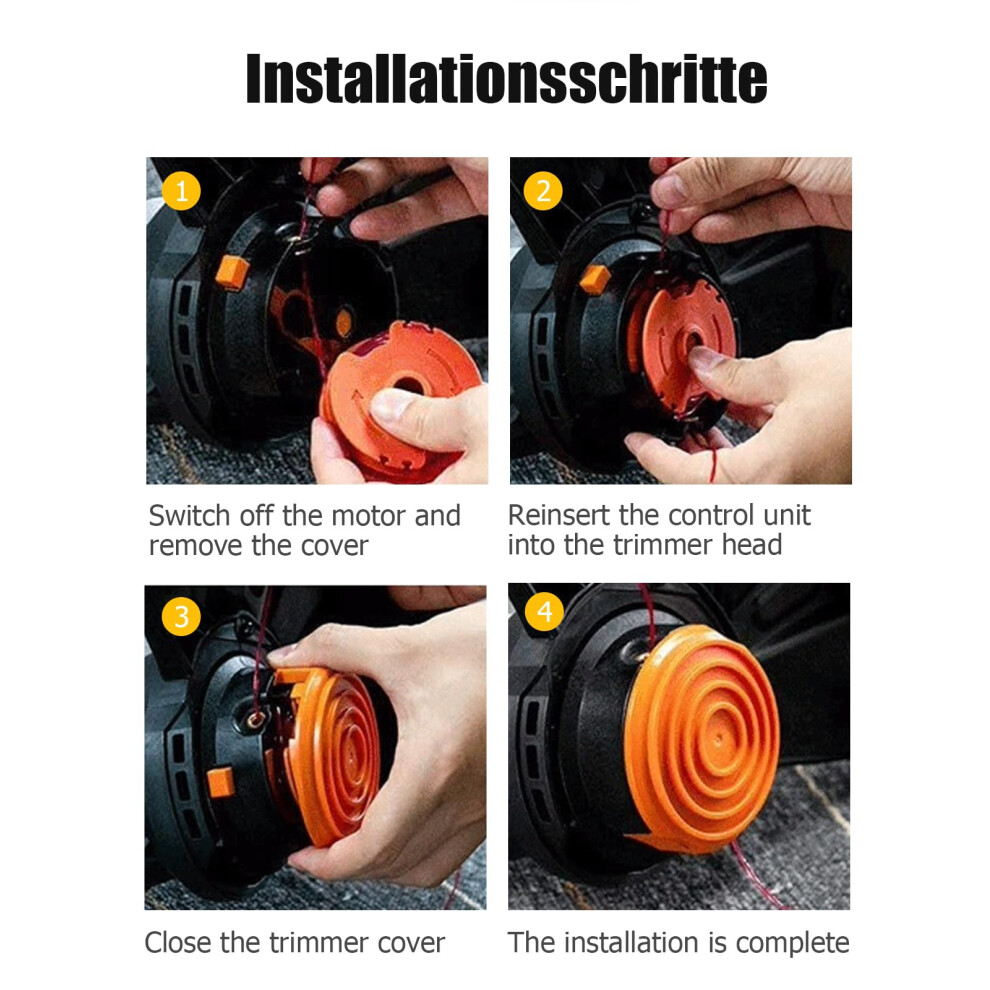 Installationsschritte

1

Switch off the motor and remove the cover

2

Reinsert the control unit into the trimmer head

3

Close the trimmer cover

4

The installation is complete