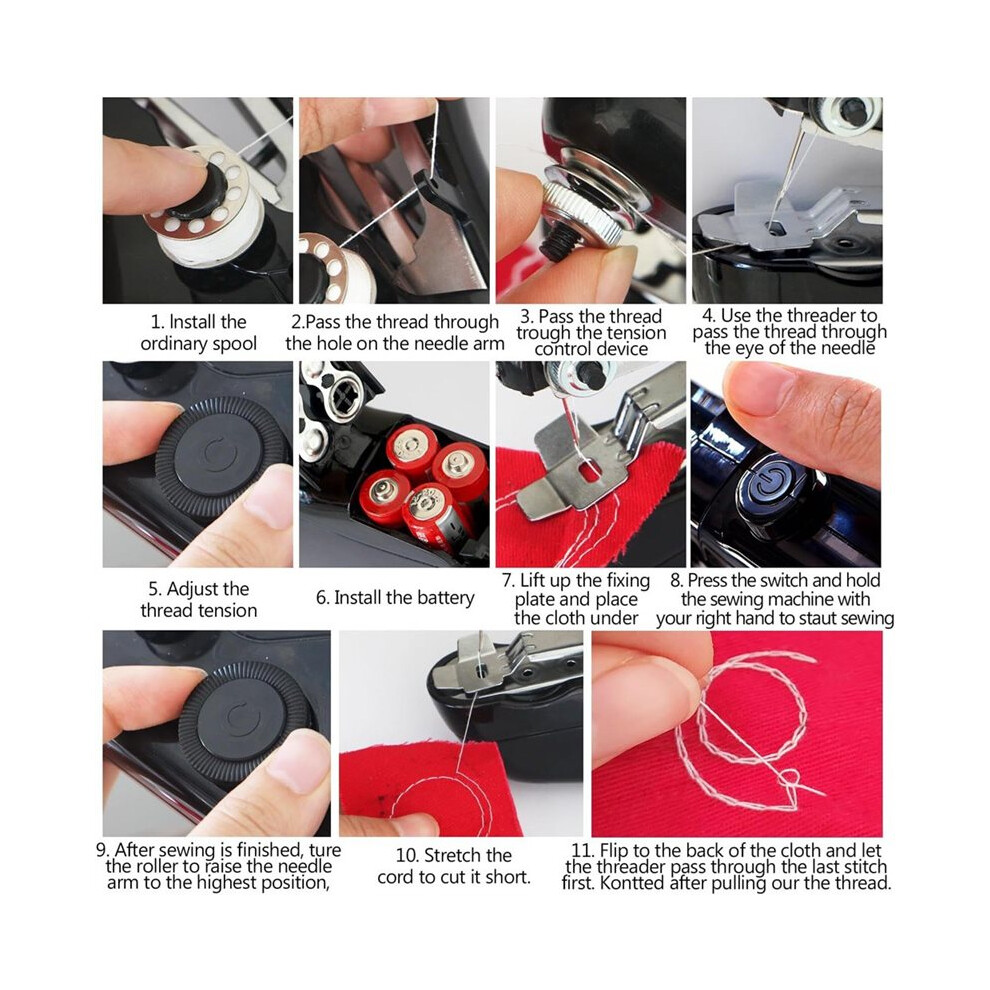 1. Install the ordinary spool

2.Pass the thread through the hole on the needle arm

3. Pass the thread trough the tension control device

4. Use the threader to pass the thread through the eye of the needle

5. Adjust the thread tension

6. Install the battery

7. Lift up the fixing plate and place the cloth under

8. Press the switch and hold the sewing machine with your right hand to staut sewing

9. After sewing is finished, ture the roller to raise the needle arm to the highest position,

10. Stretch the cord to cut it short.

11. Flip to the back of the cloth and let the threader pass through the last stitch first. Kontted after pulling our the thread.